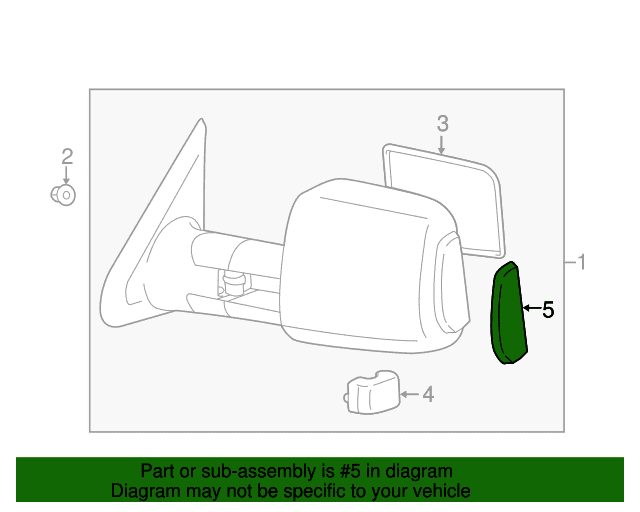 2
3
1
5
4

Part or sub-assembly is #5 in diagram
Diagram may not be specific to your vehicle