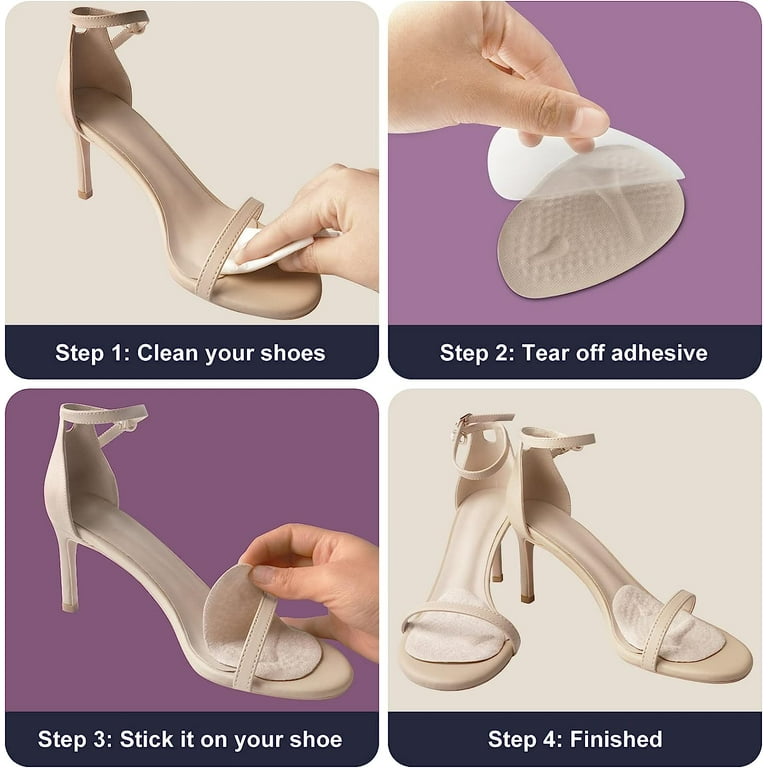 Step 1: Clean your shoes

Step 2: Tear off adhesive

Step 3: Stick it on your shoe

Step 4: Finished