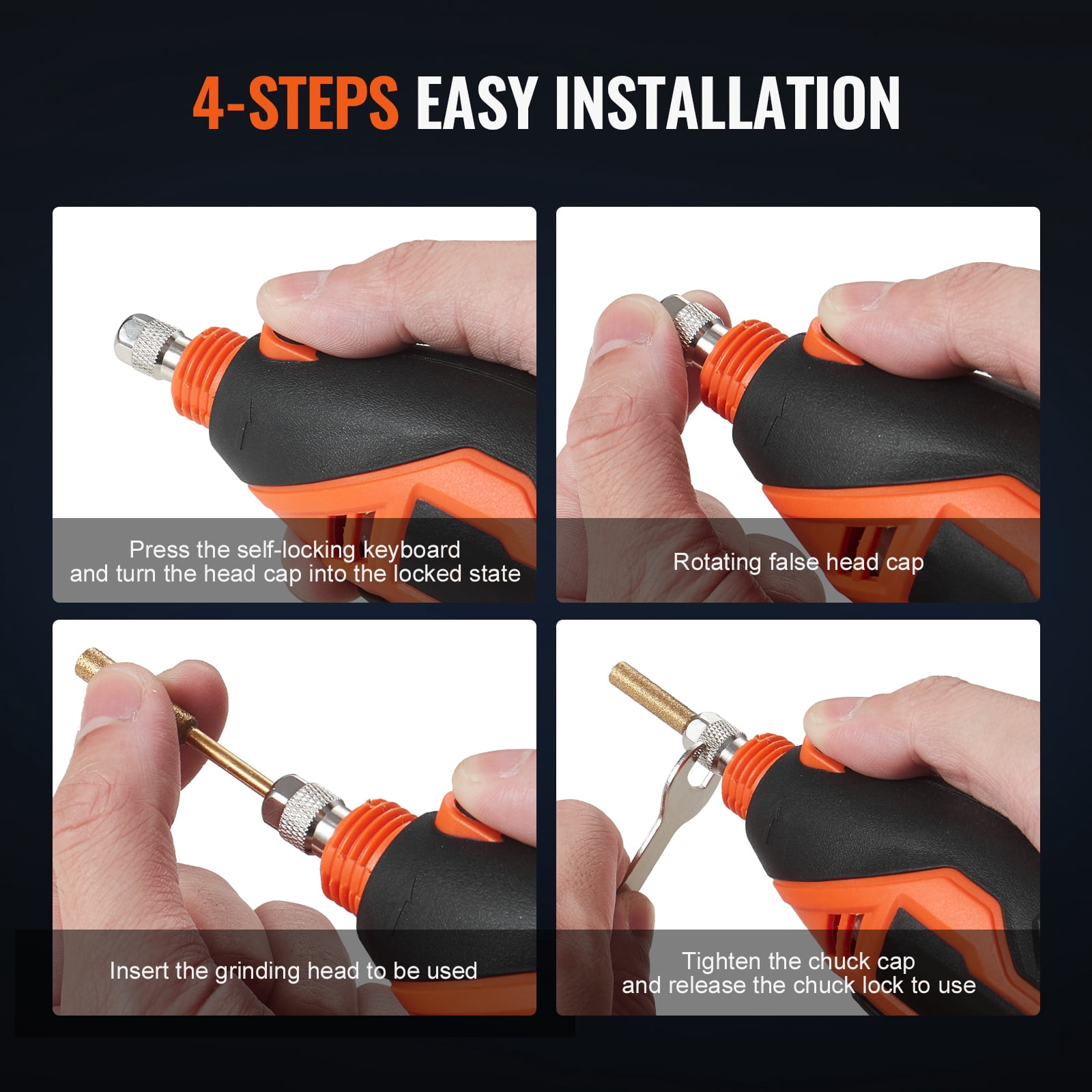 4-STEPS EASY INSTALLATION

Press the self-locking keyboard and turn the head cap into the locked state

Rotating false head cap

Insert the grinding head to be used

Tighten the chuck cap and release the chuck lock to use