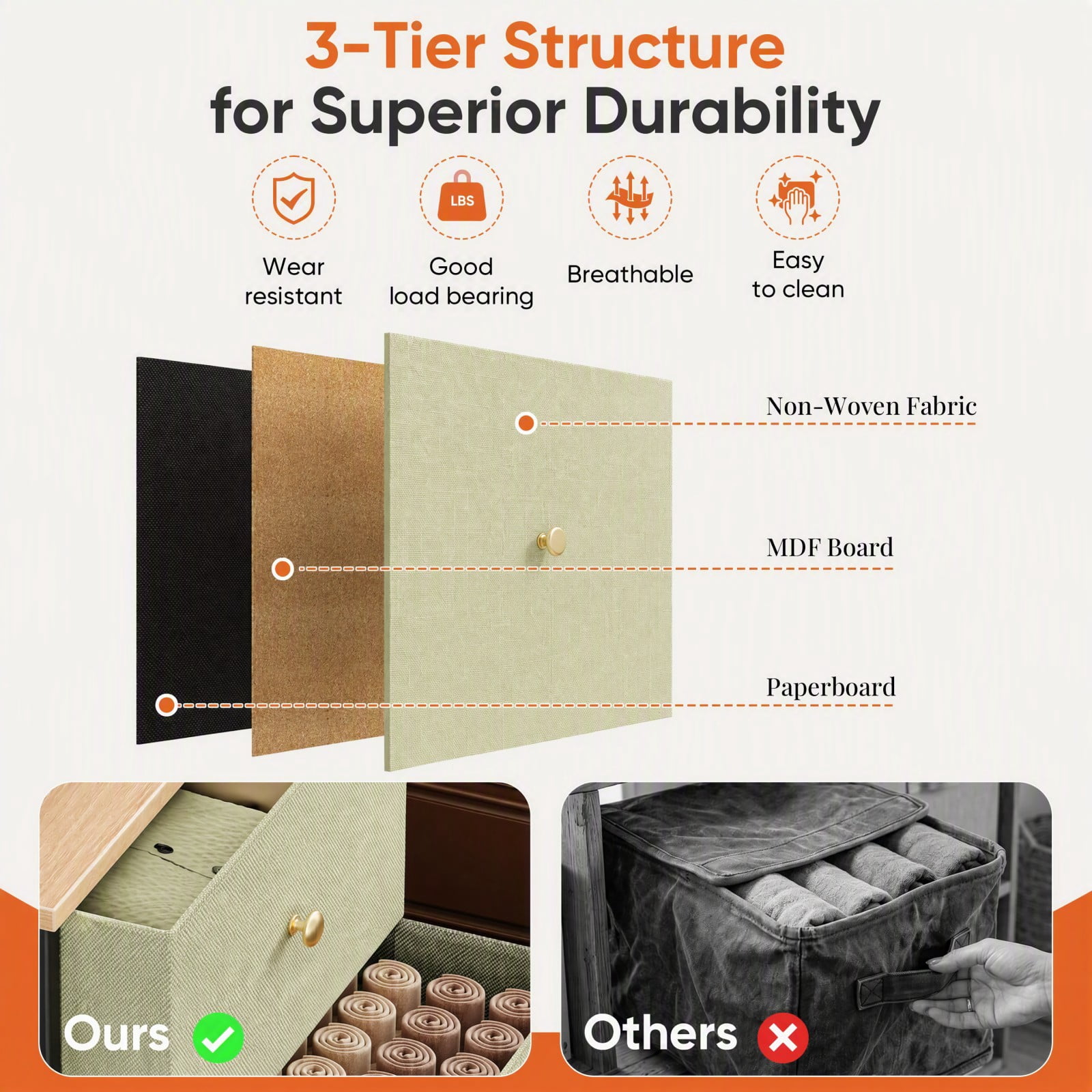 3-Tier Structure
for Superior Durability

Wear resistant

LBS

Good load bearing

Breathable

Easy to clean

Non-Woven Fabric

MDF Board

Paperboard

Ours

Others