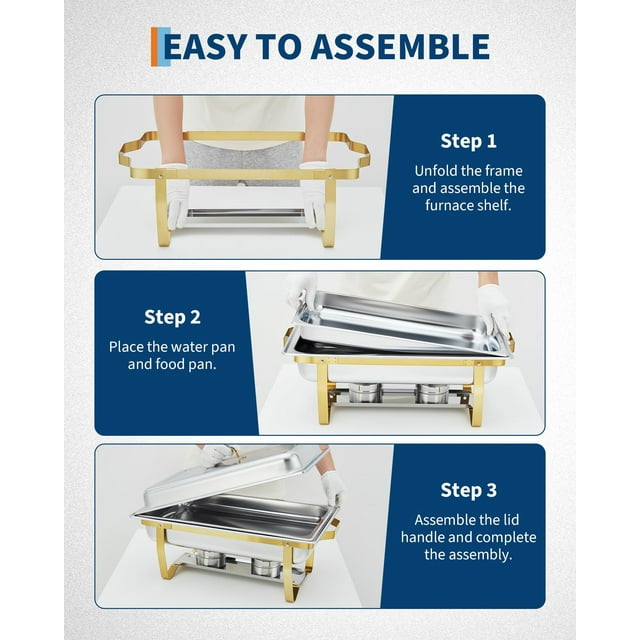 EASY TO ASSEMBLE

Step 1

Unfold the frame and assemble the furnace shelf.

Step 2

Place the water pan and food pan.

Step 3

Assemble the lid handle and complete the assembly.