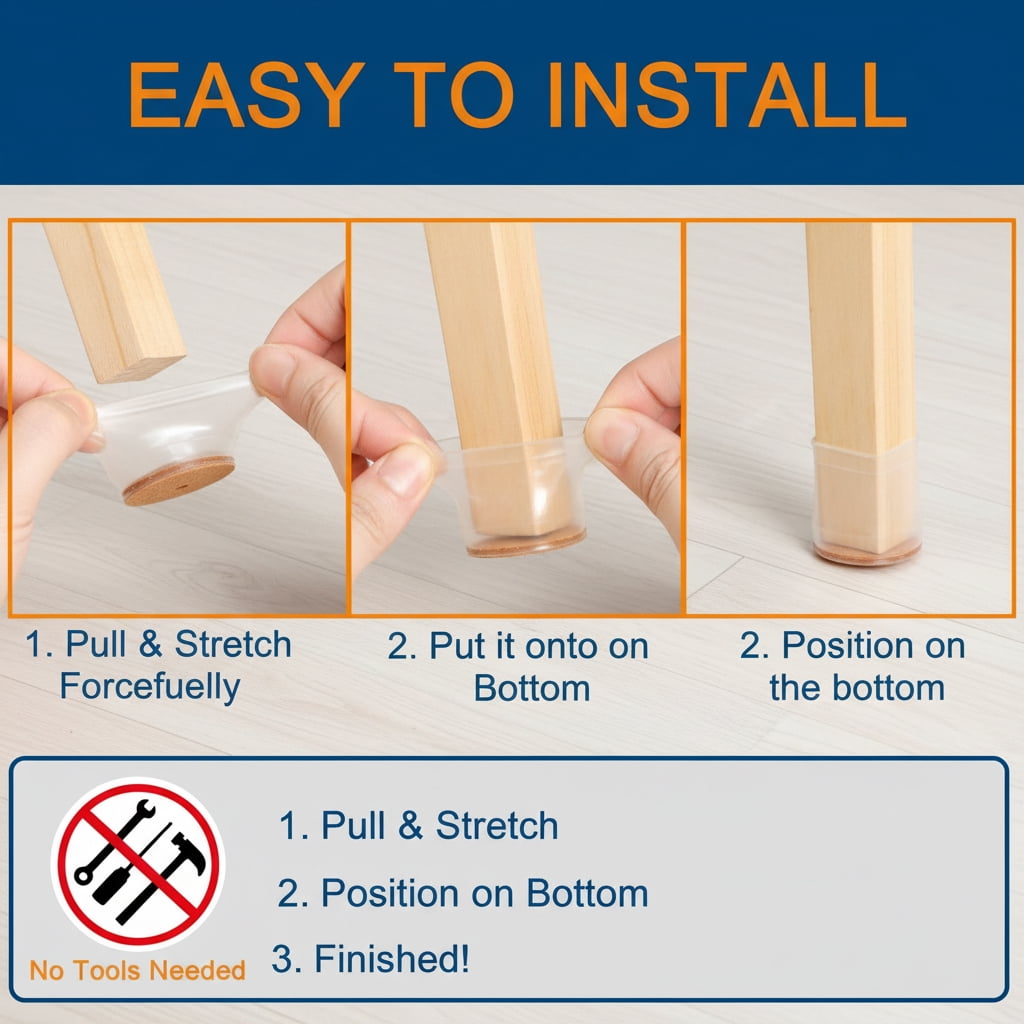 EASY TO INSTALL

1. Pull & Stretch Forcefuelly

2. Put it onto on Bottom

2. Position on the bottom

No Tools Needed

1. Pull & Stretch

2. Position on Bottom

3. Finished!