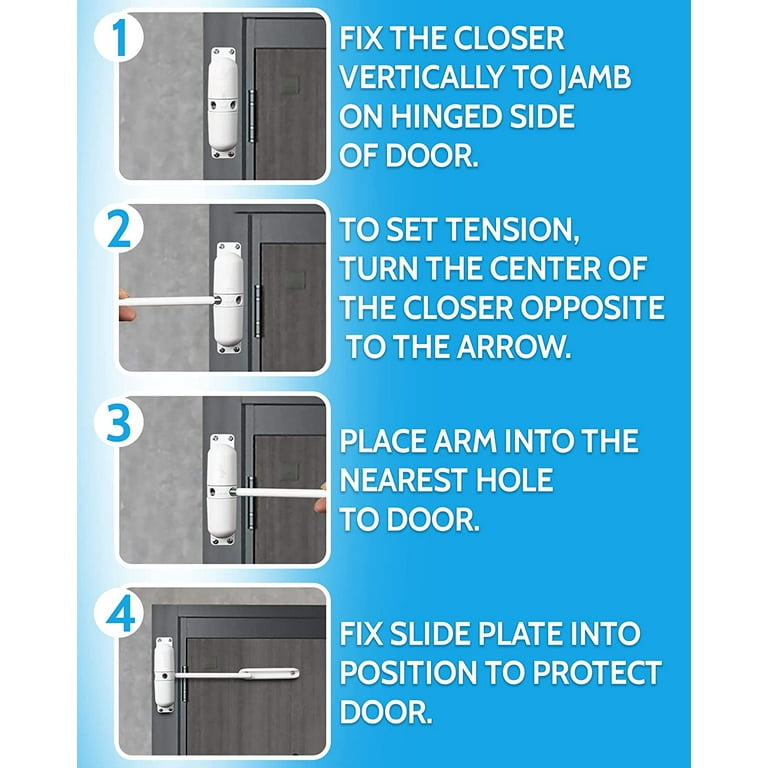 1

FIX THE CLOSER VERTICALLY TO JAMB ON HINGED SIDE OF DOOR.

2

TO SET TENSION, TURN THE CENTER OF THE CLOSER OPPOSITE TO THE ARROW.

3

PLACE ARM INTO THE NEAREST HOLE TO DOOR.

4

FIX SLIDE PLATE INTO POSITION TO PROTECT DOOR.