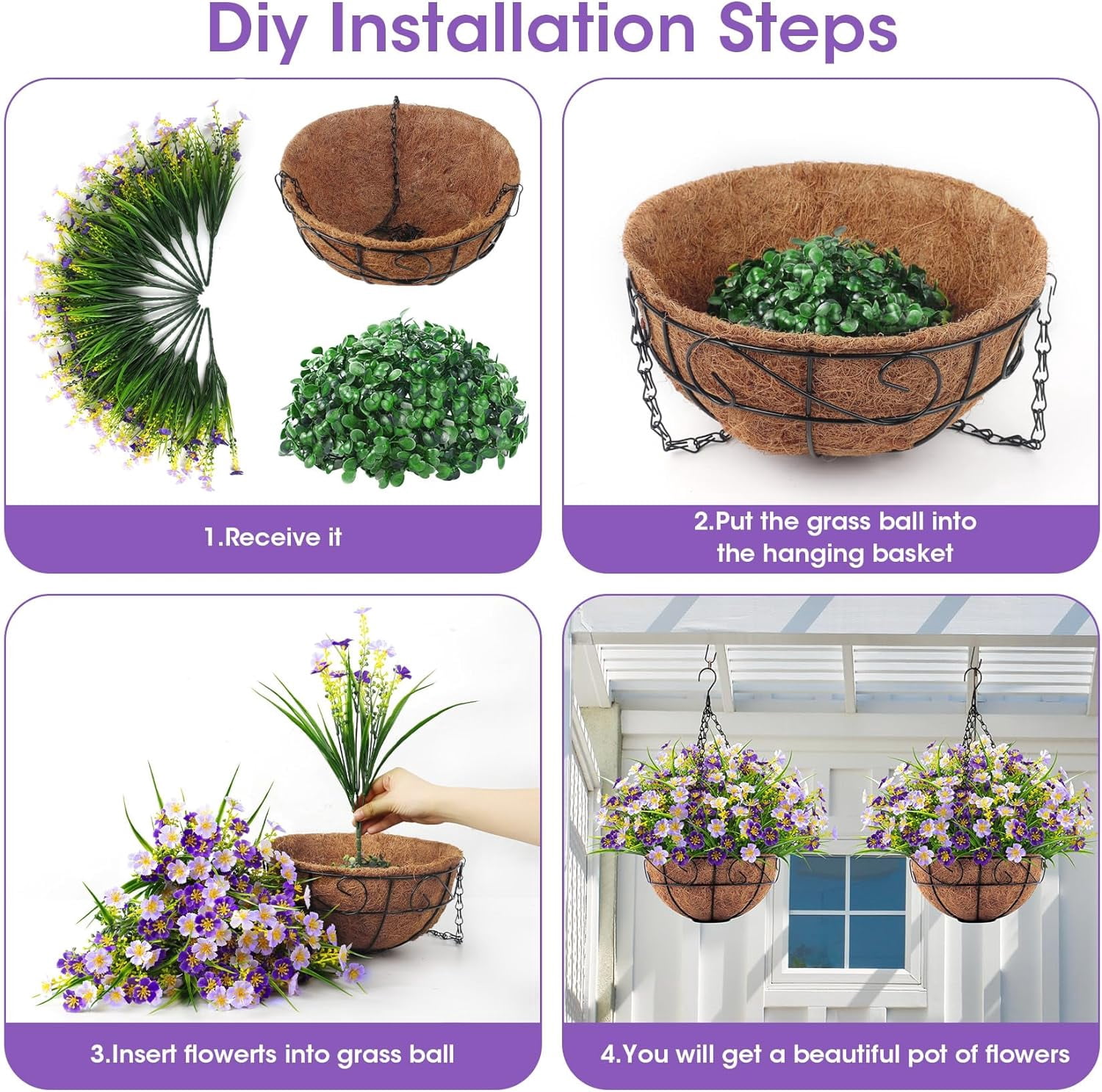 Diy Installation Steps

1.Receive it

2.Put the grass ball into the hanging basket

3.Insert flowerts into grass ball

4.You will get a beautiful pot of flowers