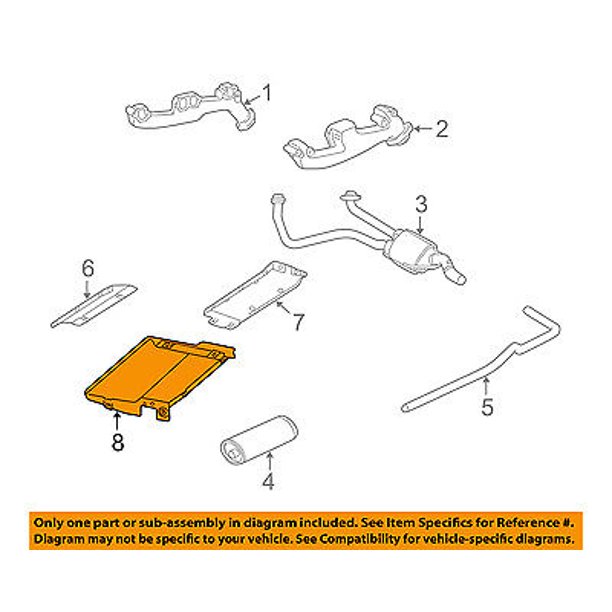 1
2
3
6
7
5
8
4

Only one part or sub-assembly in diagram included. See Item Specifics for Reference #. Diagram may not be specific to your vehicle. See Compatibility for vehicle-specific diagrams.