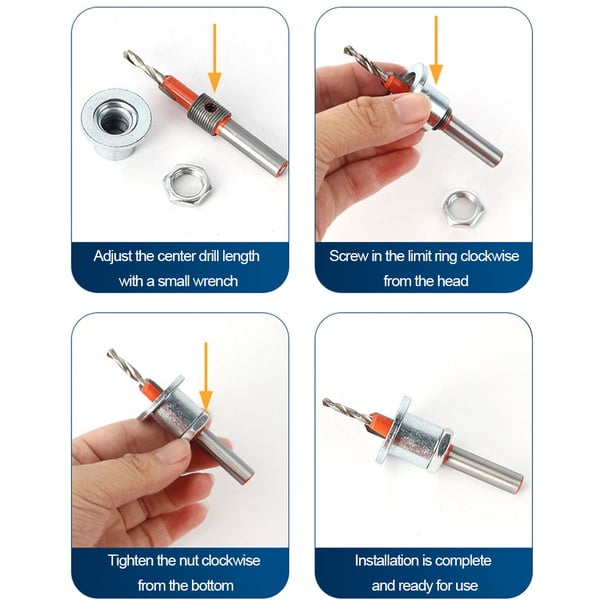 Adjust the center drill length with a small wrench

Screw in the limit ring clockwise from the head

Tighten the nut clockwise from the bottom

Installation is complete and ready for use