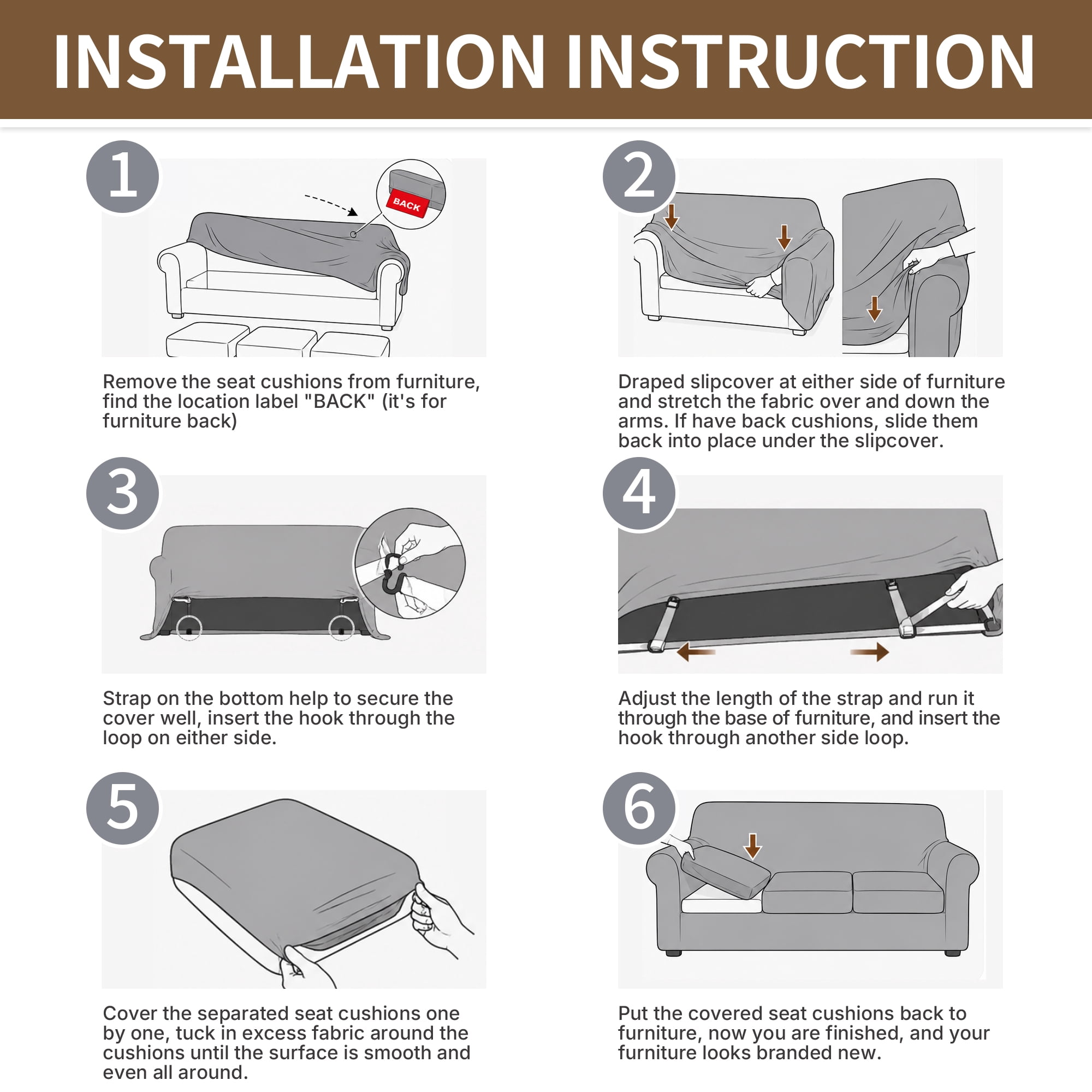 INSTALLATION INSTRUCTION

1

BACK

Remove the seat cushions from furniture, find the location label "BACK" (it's for furniture back)

2

Draped slipcover at either side of furniture and stretch the fabric over and down the arms. If have back cushions, slide them back into place under the slipcover.

3

Strap on the bottom help to secure the cover well, insert the hook through the loop on either side.

4

Adjust the length of the strap and run it through the base of furniture, and insert the hook through another side loop.

5

Cover the separated seat cushions one by one, tuck in excess fabric around the cushions until the surface is smooth and even all around.

6

Put the covered seat cushions back to furniture, now you are finished, and your furniture looks branded new.