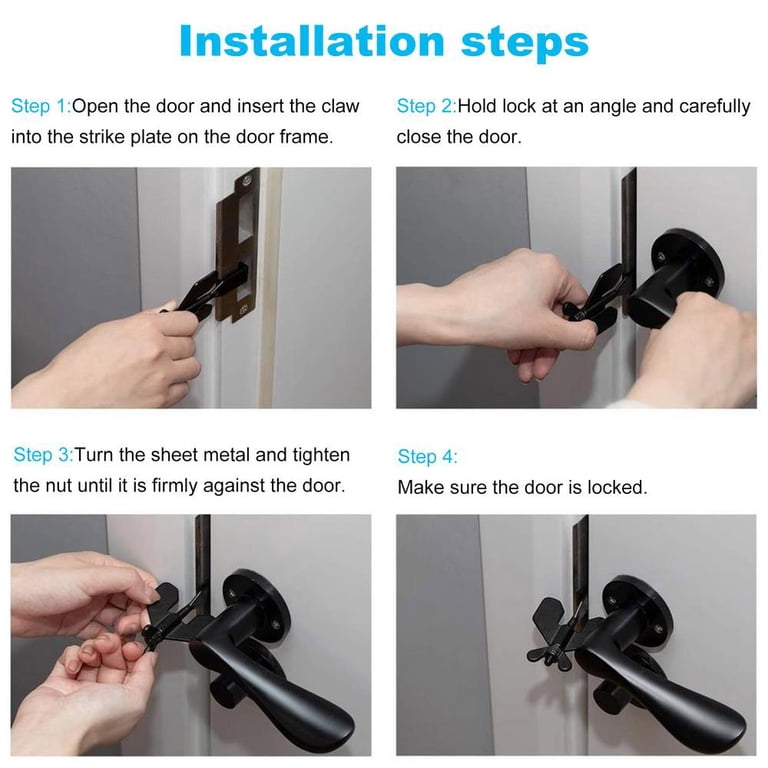 Installation steps

Step 1:Open the door and insert the claw into the strike plate on the door frame.

Step 2:Hold lock at an angle and carefully close the door.

Step 3:Turn the sheet metal and tighten the nut until it is firmly against the door.

Step 4:
Make sure the door is locked.