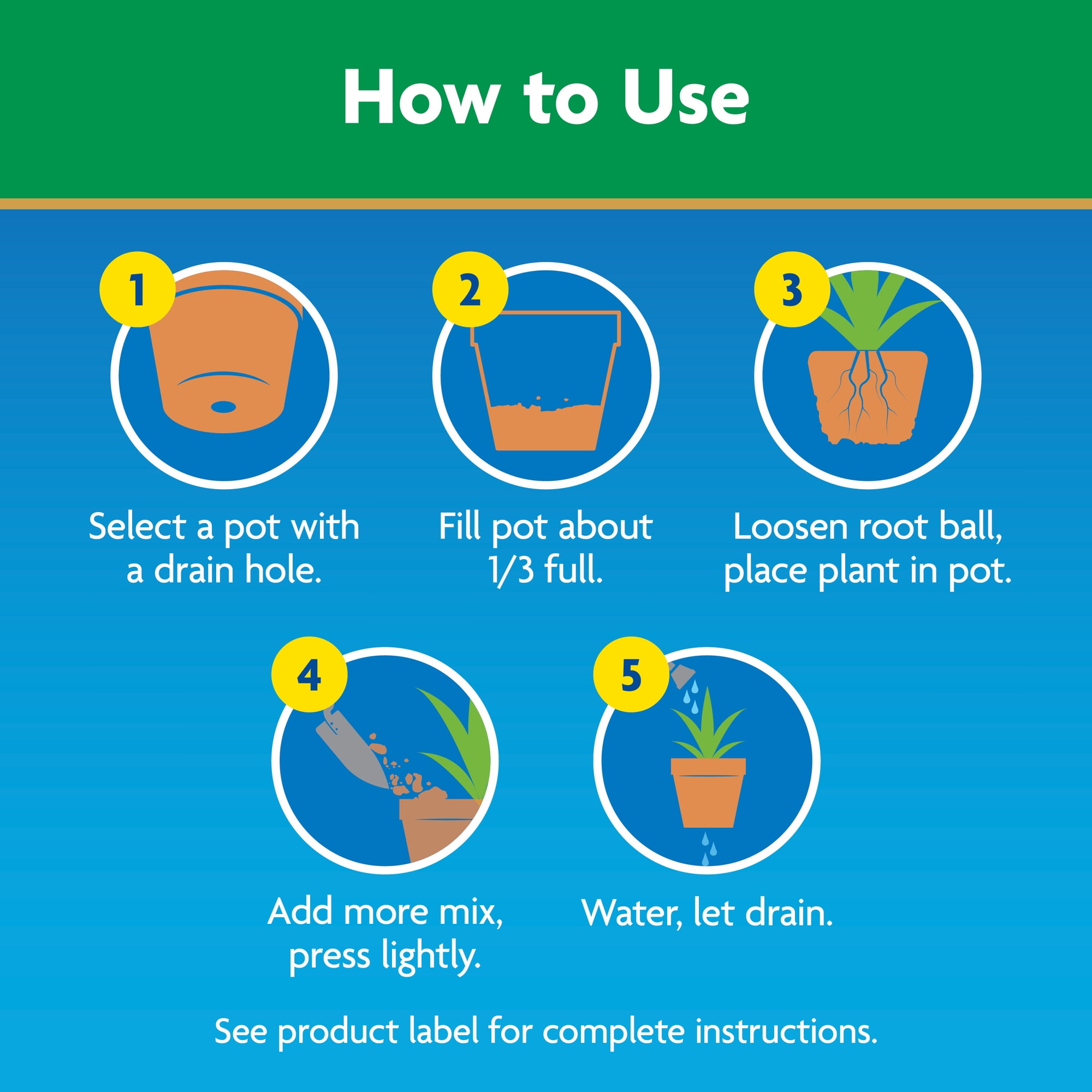 How to Use

1

Select a pot with a drain hole.

2

Fill pot about 1/3 full.

3

Loosen root ball, place plant in pot.

4

Add more mix, press lightly.

5

Water, let drain.

See product label for complete instructions.