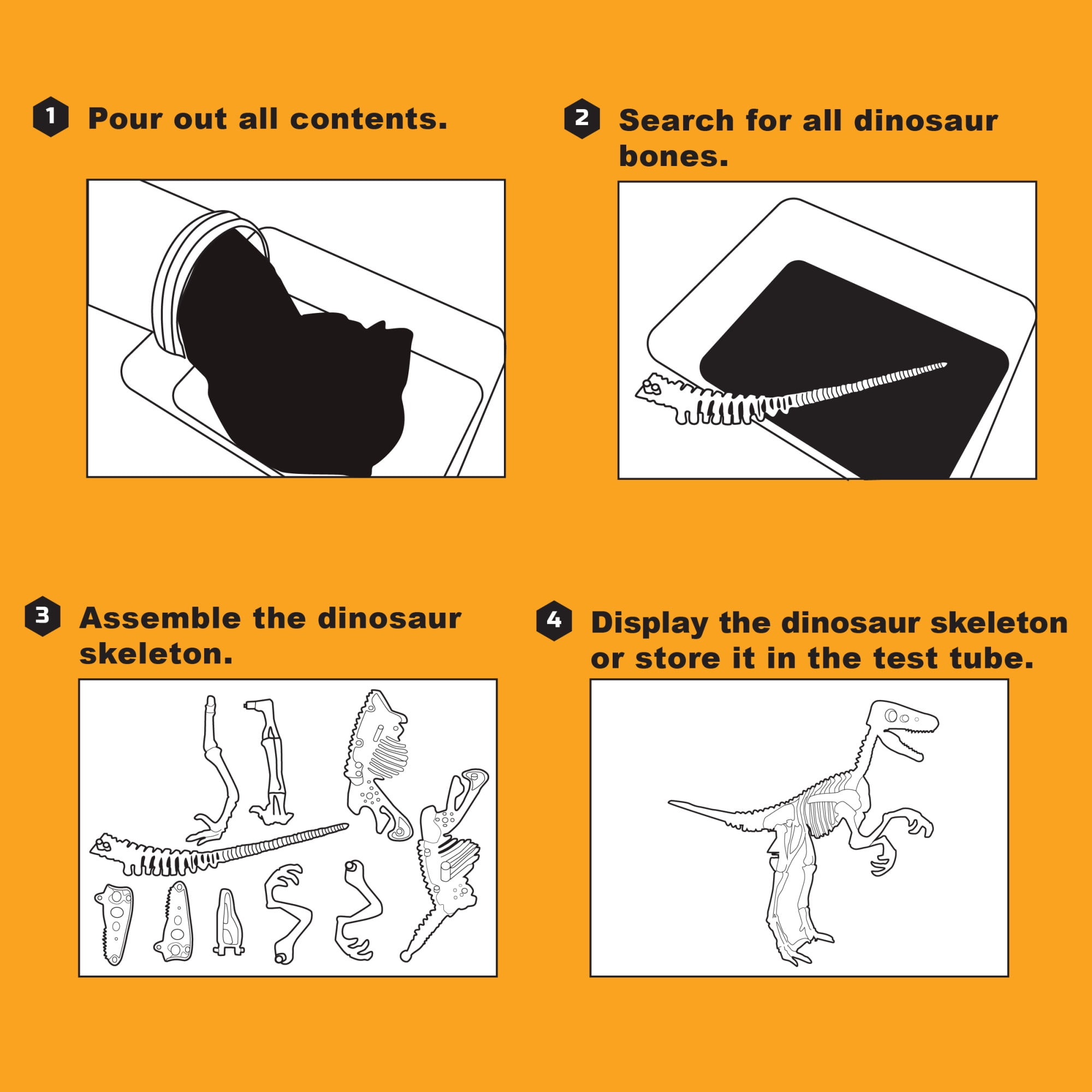 1 Pour out all contents.

2 Search for all dinosaur bones.

3 Assemble the dinosaur skeleton.

4 Display the dinosaur skeleton or store it in the test tube.