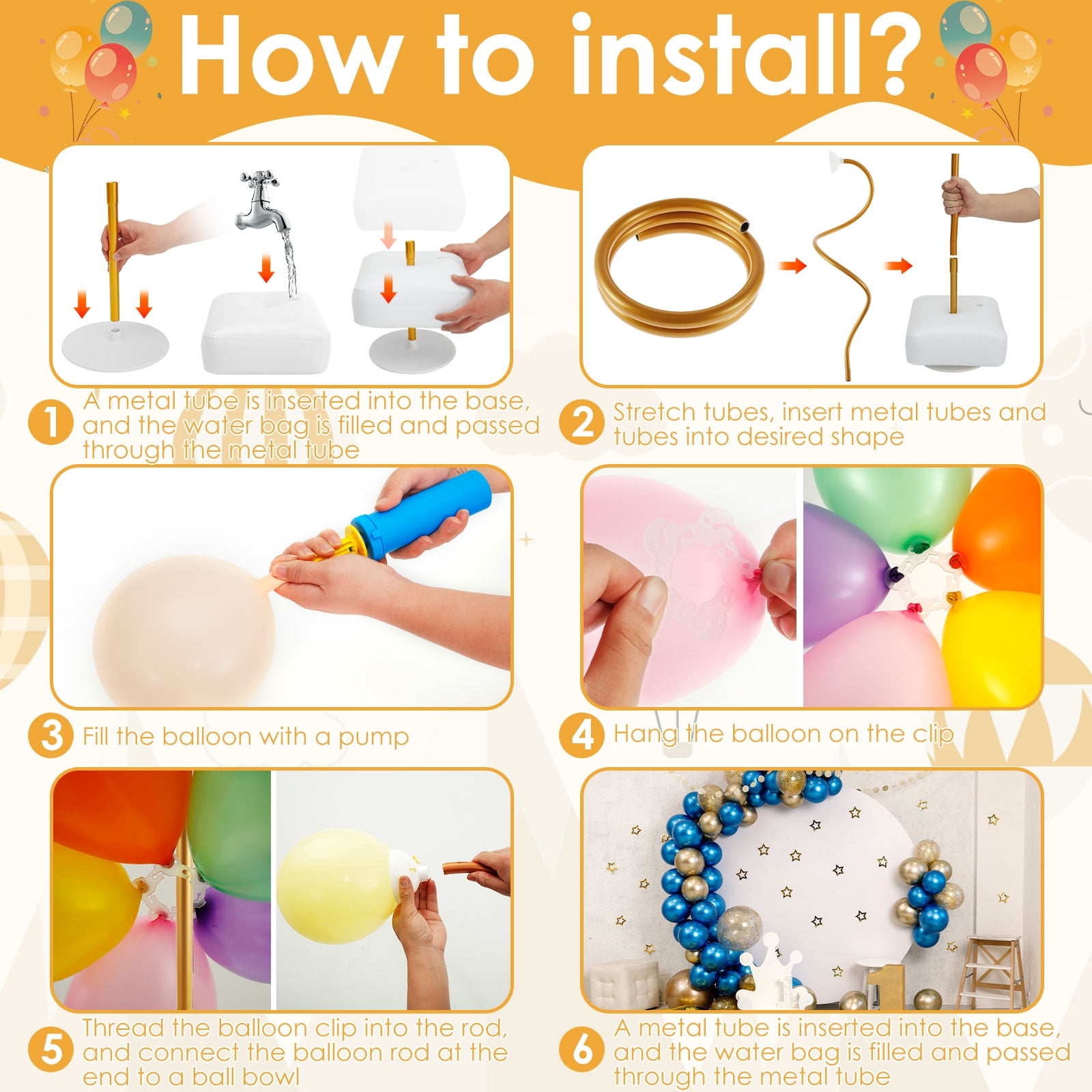 How to install?

1 A metal tube is inserted into the base, and the water bag is filled and passed through the metal tube

2 Stretch tubes, insert metal tubes and tubes into desired shape

3 Fill the balloon with a pump

4 Hang the balloon on the clip

5 Thread the balloon clip into the rod, and connect the balloon rod at the end to a ball bowl

6 A metal tube is inserted into the base, and the water bag is filled and passed through the metal tube