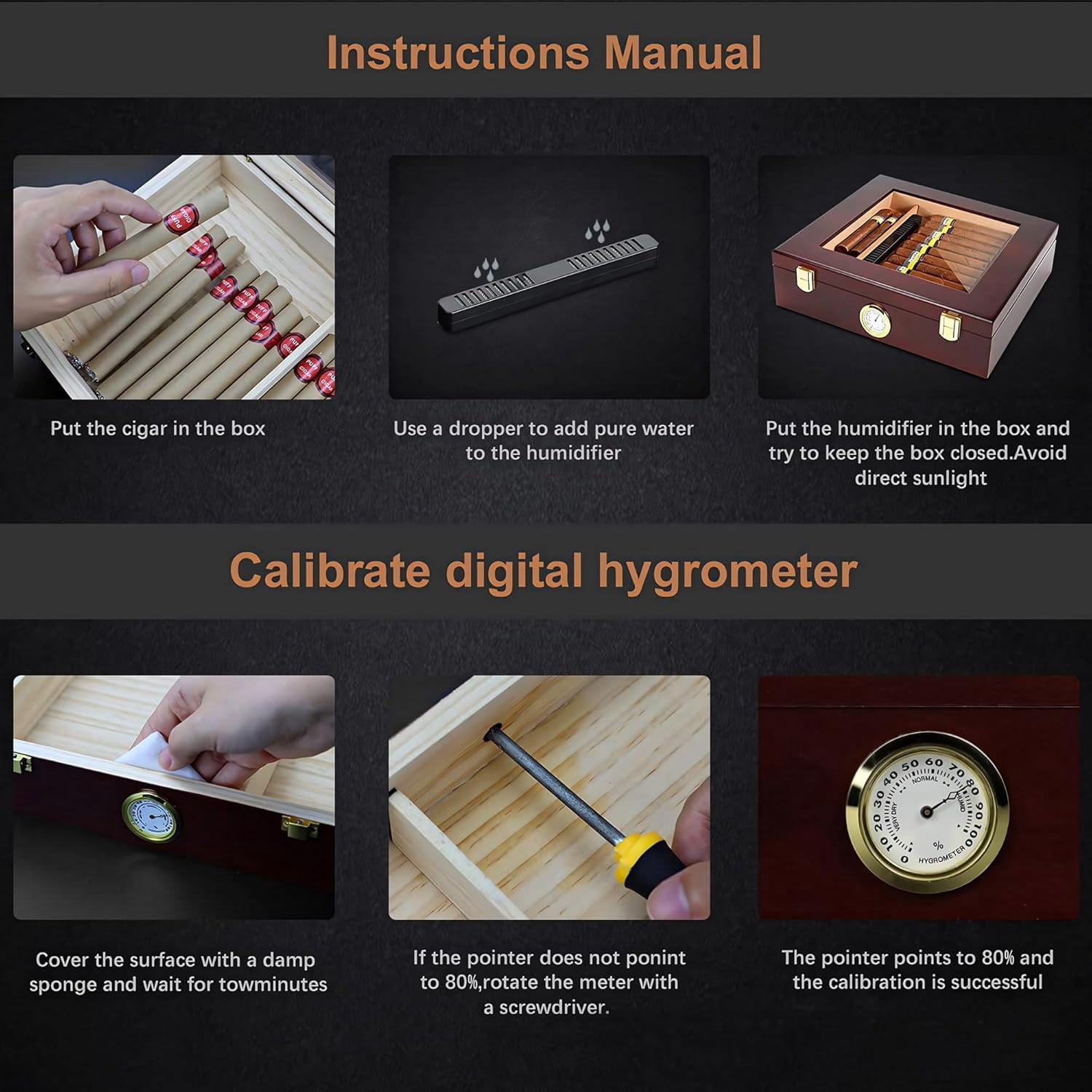 Instructions Manual

Put the cigar in the box

Use a dropper to add pure water to the humidifier

Put the humidifier in the box and try to keep the box closed.Avoid direct sunlight

Calibrate digital hygrometer

Cover the surface with a damp sponge and wait for towminutes

If the pointer does not ponint to 80%,rotate the meter with a screwdriver.

0 10 20 30 40 50 60 70 80 90 100
VERY DRY NORMAL HUMID
%
HYGROMETER

The pointer points to 80% and the calibration is successful