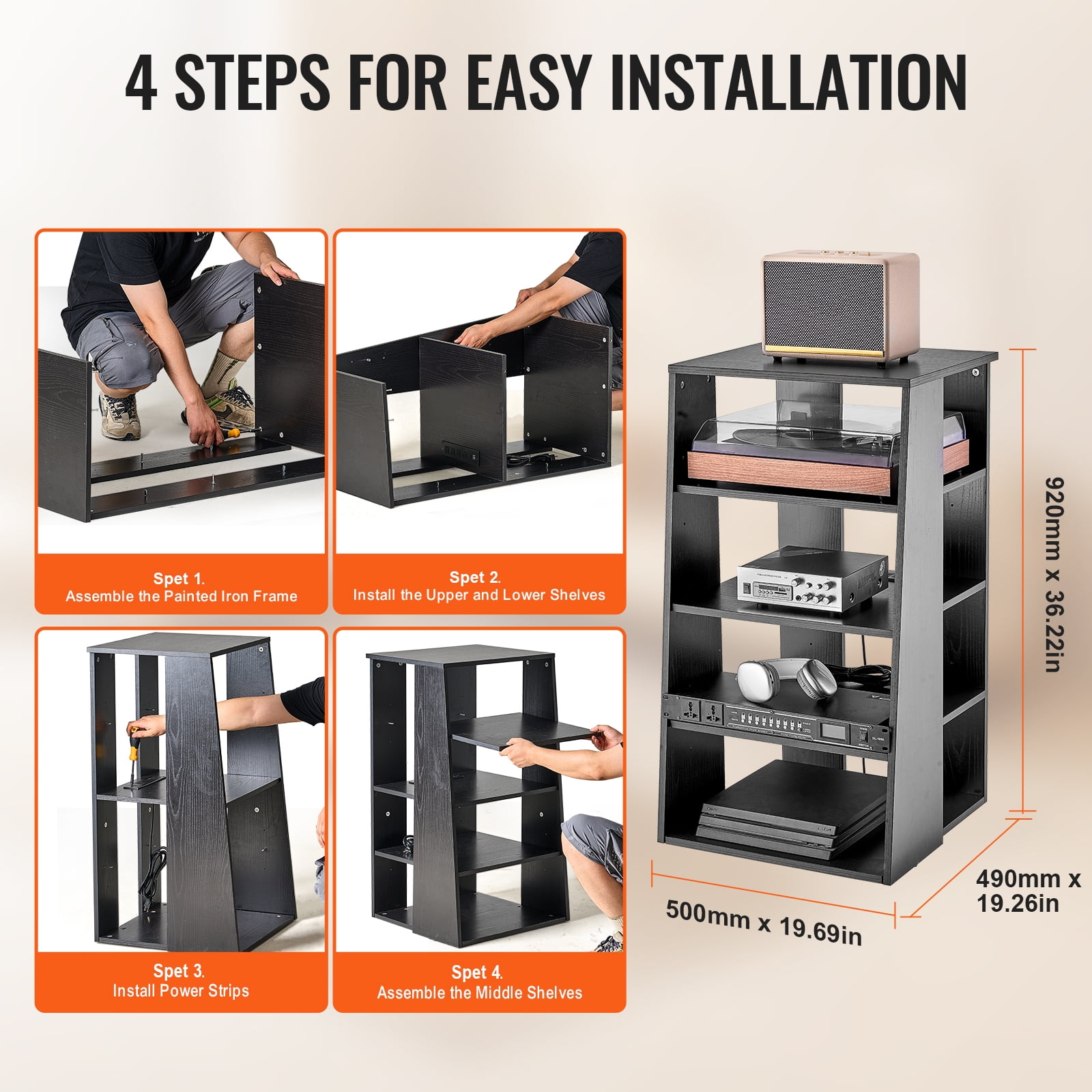 4 STEPS FOR EASY INSTALLATION

Spet 1.
Assemble the Painted Iron Frame

Spet 2.
Install the Upper and Lower Shelves

Spet 3.
Install Power Strips

Spet 4.
Assemble the Middle Shelves

920mm x 36.22in

490mm x 19.26in

500mm x 19.69in