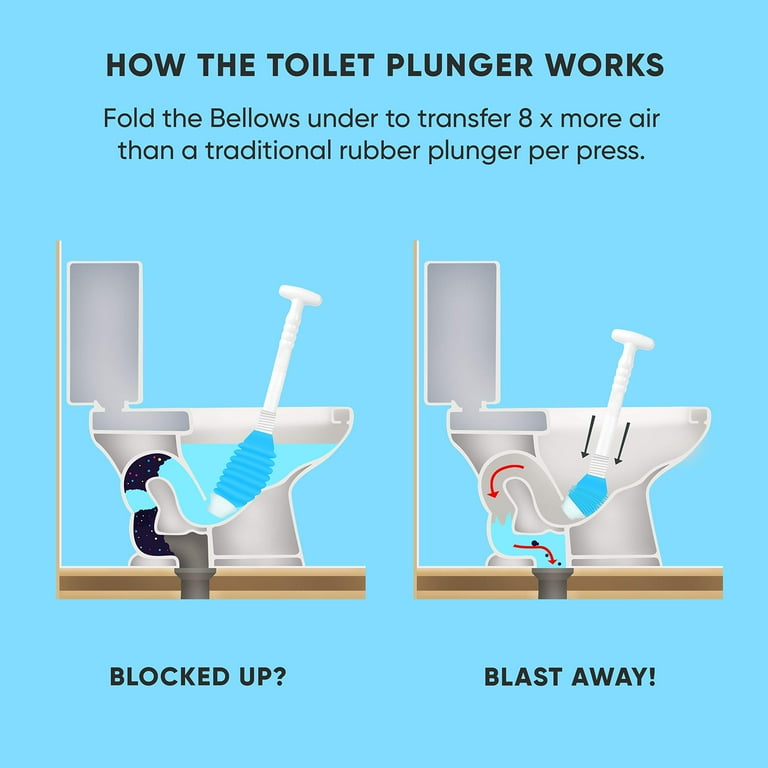 HOW THE TOILET PLUNGER WORKS

Fold the Bellows under to transfer 8 x more air than a traditional rubber plunger per press.

BLOCKED UP?

BLAST AWAY!