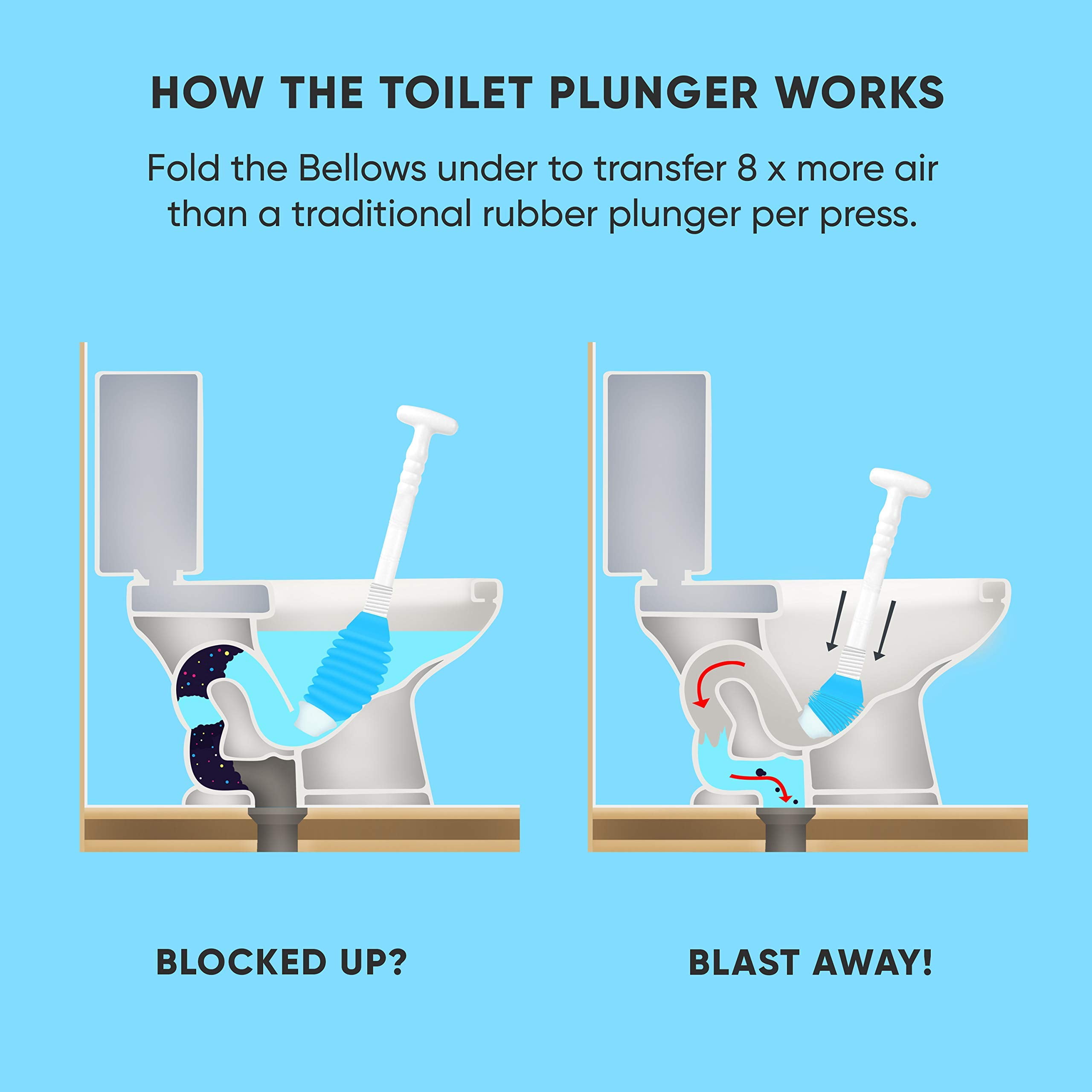 HOW THE TOILET PLUNGER WORKS

Fold the Bellows under to transfer 8 x more air than a traditional rubber plunger per press.

BLOCKED UP?

BLAST AWAY!