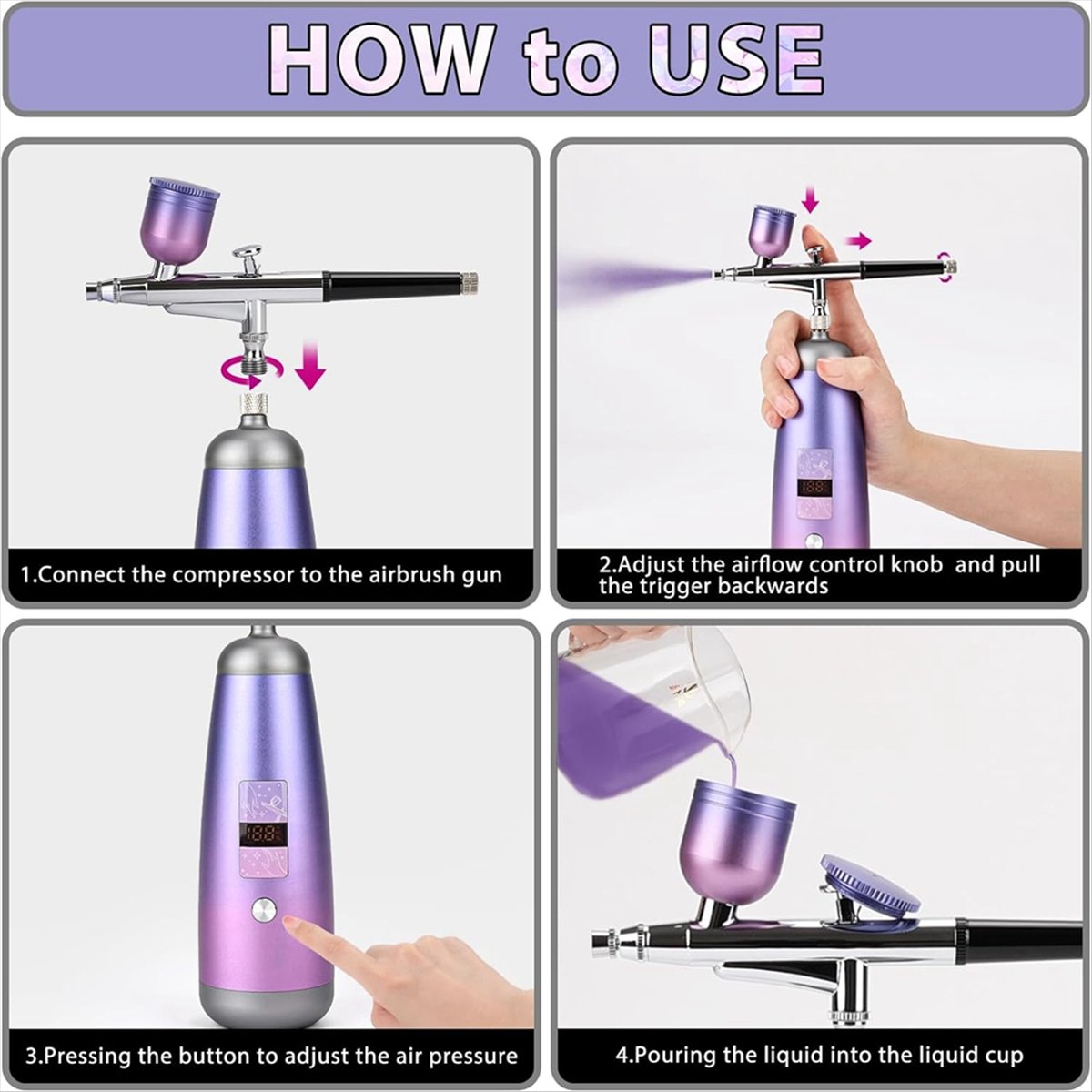 HOW to USE

1.Connect the compressor to the airbrush gun

2.Adjust the airflow control knob and pull the trigger backwards

3.Pressing the button to adjust the air pressure

4.Pouring the liquid into the liquid cup