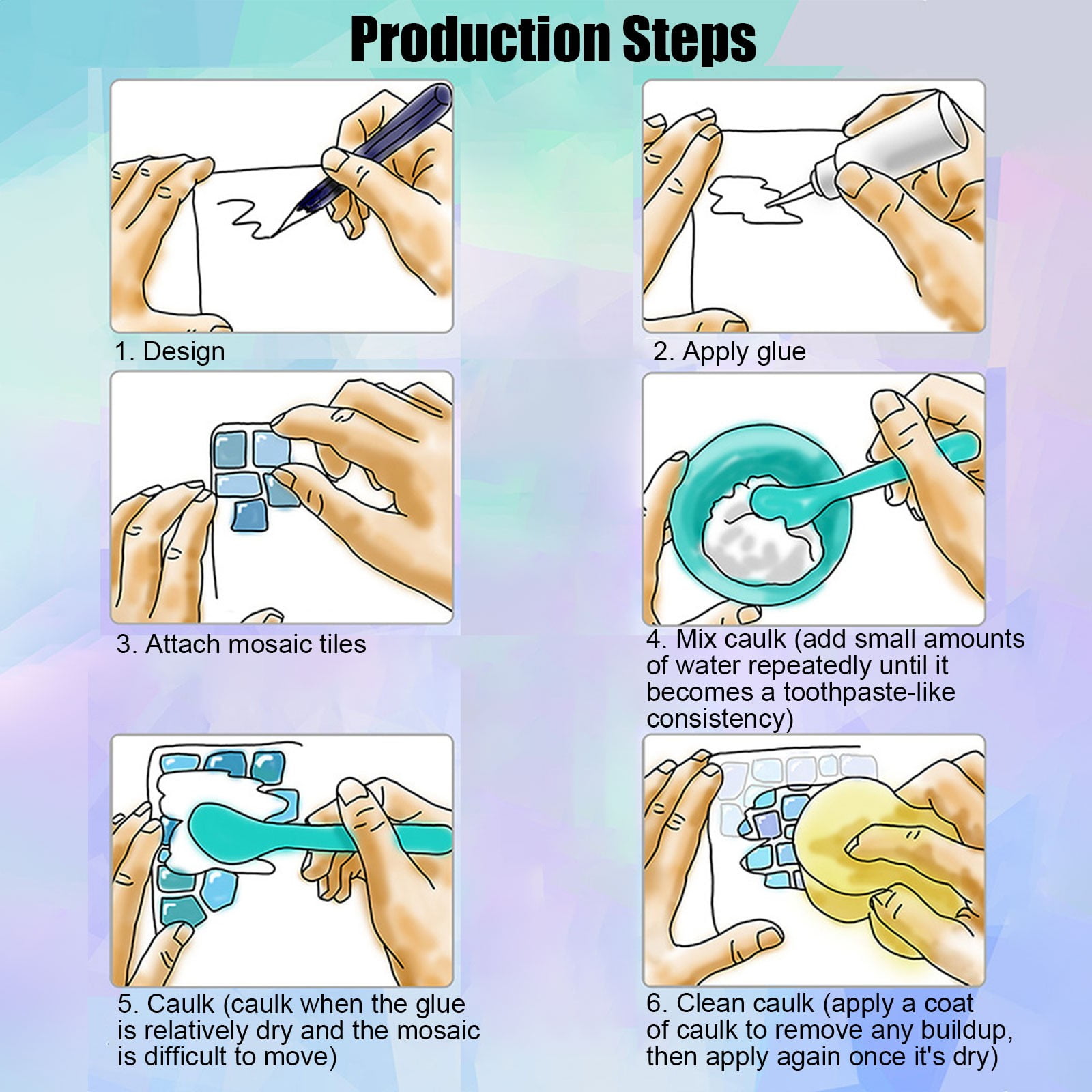 Production Steps

1. Design

2. Apply glue

3. Attach mosaic tiles

4. Mix caulk (add small amounts of water repeatedly until it becomes a toothpaste-like consistency)

5. Caulk (caulk when the glue is relatively dry and the mosaic is difficult to move)

6. Clean caulk (apply a coat of caulk to remove any buildup, then apply again once it's dry)