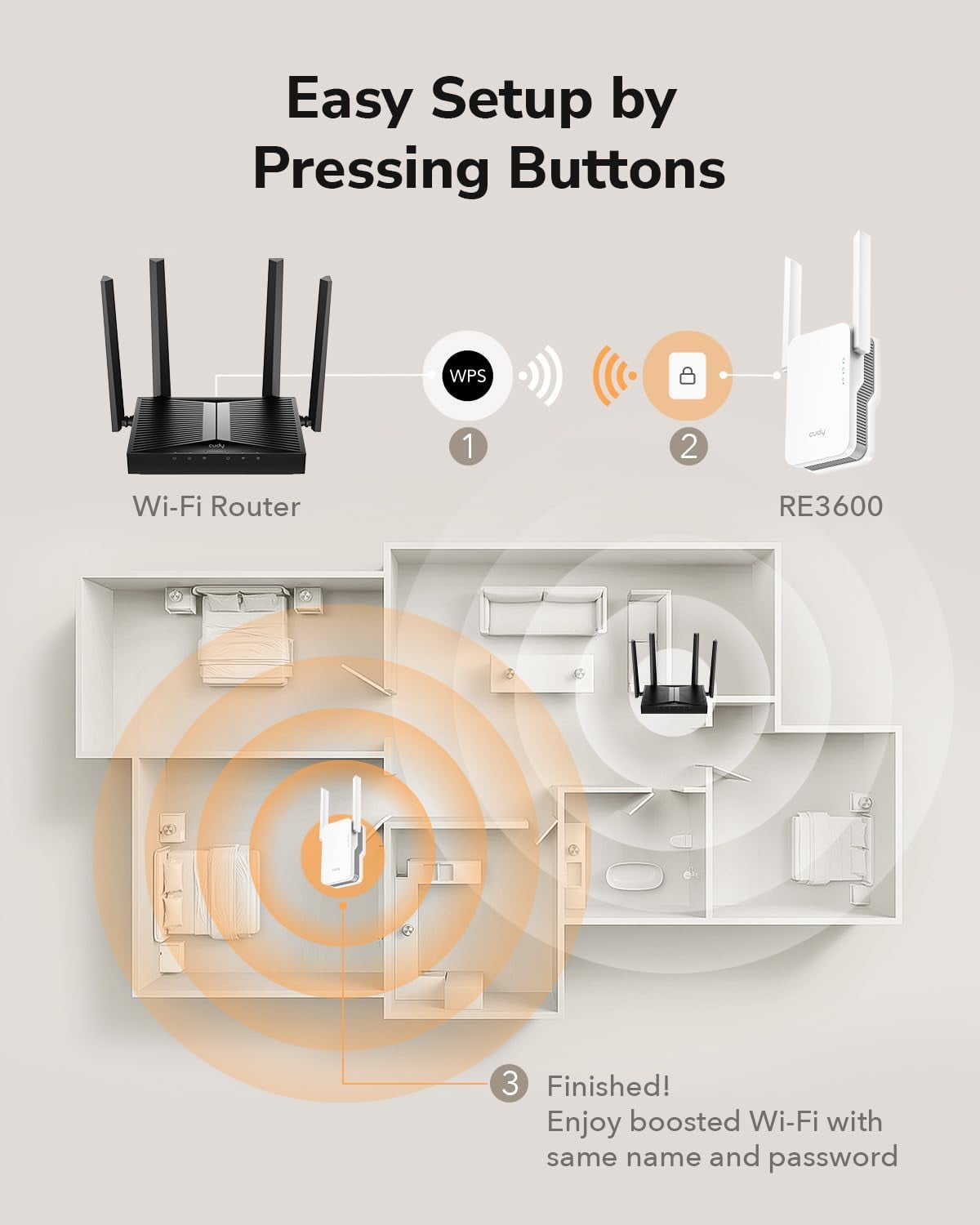 Easy Setup by Pressing Buttons

cudy

WPS

1

2

cudy

Wi-Fi Router

RE3600

3 Finished!
Enjoy boosted Wi-Fi with same name and password