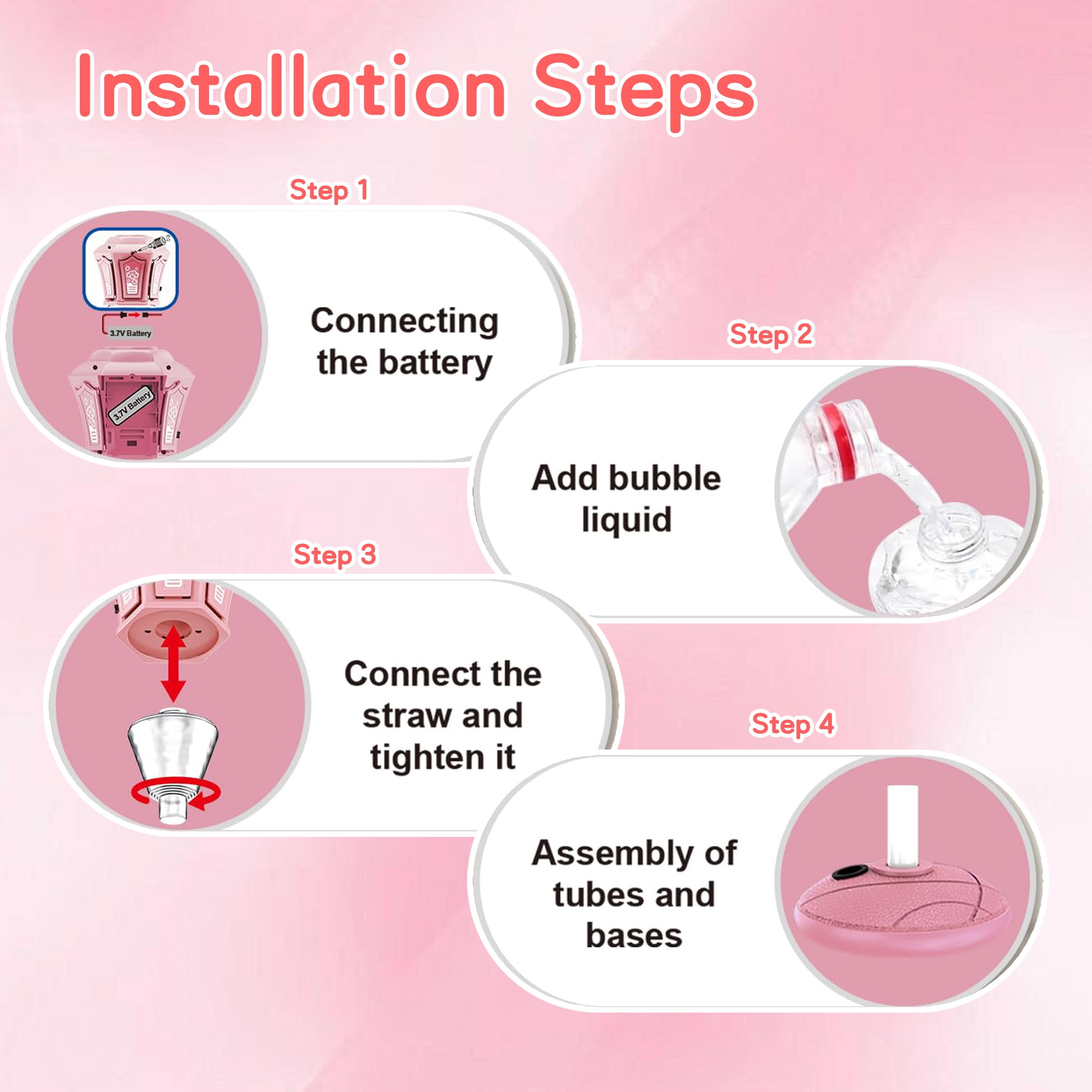 Installation Steps

Step 1

3.7V Battery

3.7V Battery

Connecting the battery

Step 2

Add bubble liquid

Step 3

Connect the straw and tighten it

Step 4

Assembly of tubes and bases