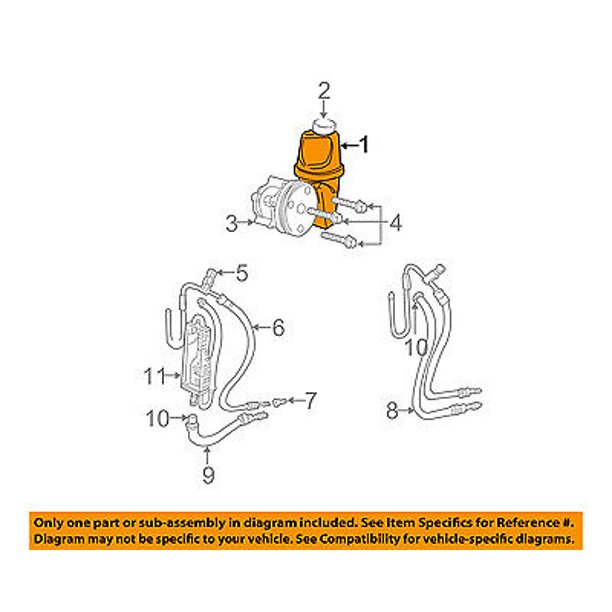 2
1
3
4
5
6
11
7
10
9
10
8

Only one part or sub-assembly in diagram included. See Item Specifics for Reference #.
Diagram may not be specific to your vehicle. See Compatibility for vehicle-specific diagrams.