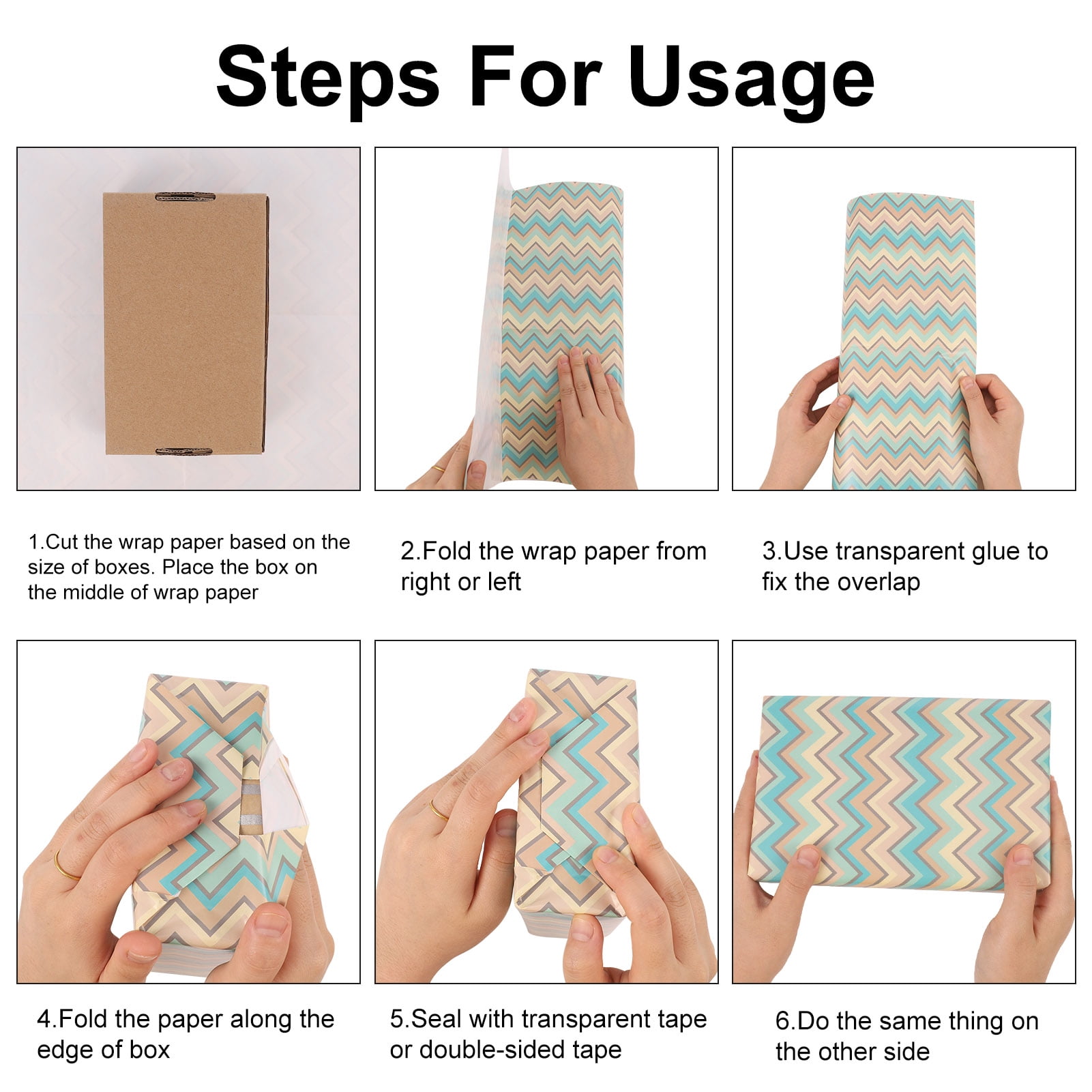 Steps For Usage

1.Cut the wrap paper based on the size of boxes. Place the box on the middle of wrap paper

2.Fold the wrap paper from right or left

3.Use transparent glue to fix the overlap

4.Fold the paper along the edge of box

5.Seal with transparent tape or double-sided tape

6.Do the same thing on the other side