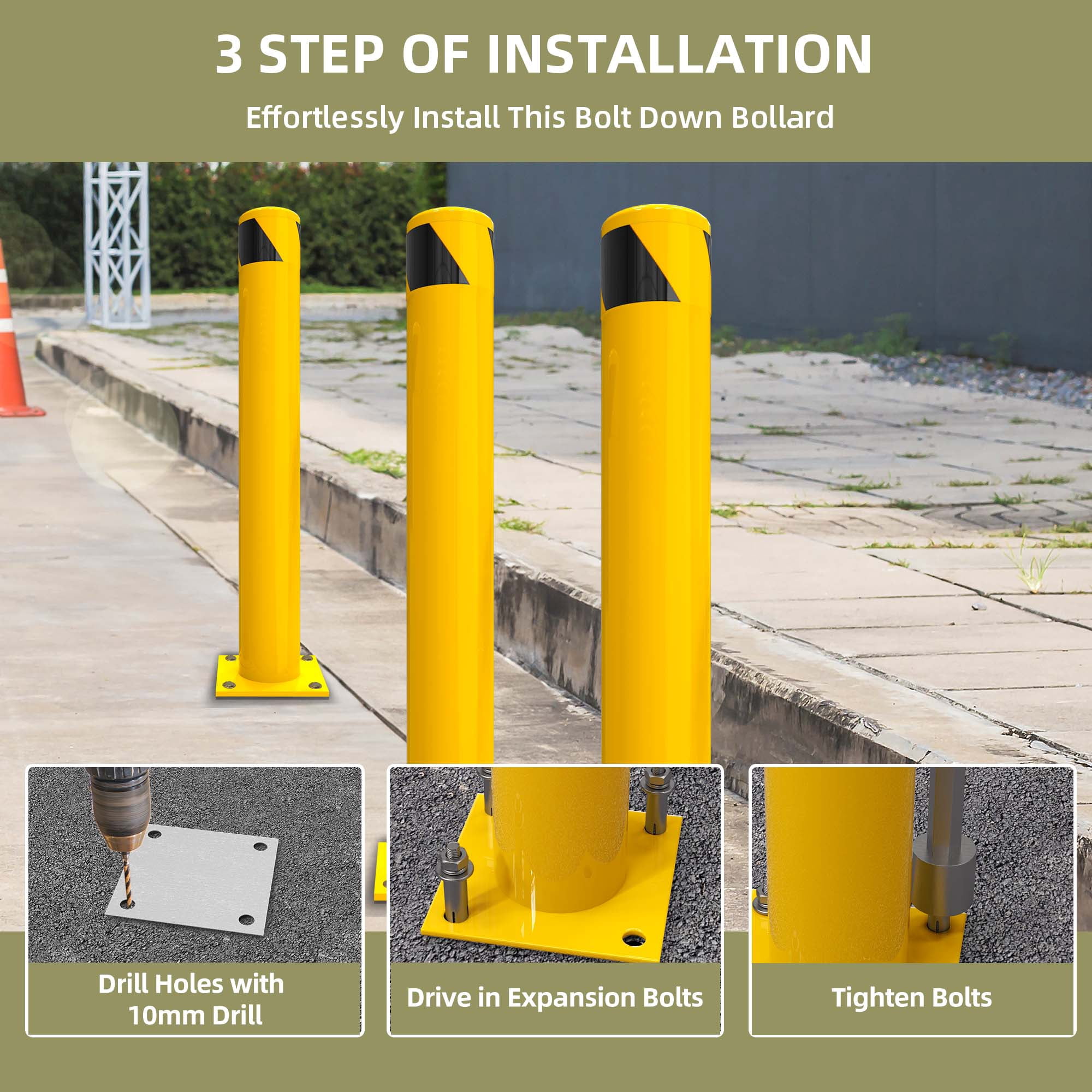 3 STEP OF INSTALLATION

Effortlessly Install This Bolt Down Bollard

Drill Holes with 10mm Drill

Drive in Expansion Bolts

Tighten Bolts