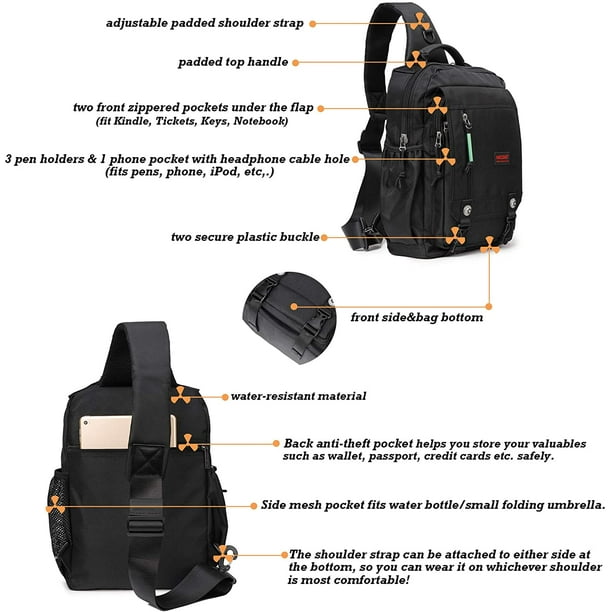 adjustable padded shoulder strap

padded top handle

two front zippered pockets under the flap
(fit Kindle, Tickets, Keys, Notebook)

3 pen holders & 1 phone pocket with headphone cable hole
(fits pens, phone, iPod, etc,.)

two secure plastic buckle

front side&bag bottom

water-resistant material

Back anti-theft pocket helps you store your valuables such as wallet, passport, credit cards etc. safely.

Side mesh pocket fits water bottle/small folding umbrella.

The shoulder strap can be attached to either side at the bottom, so you can wear it on whichever shoulder is most comfortable!