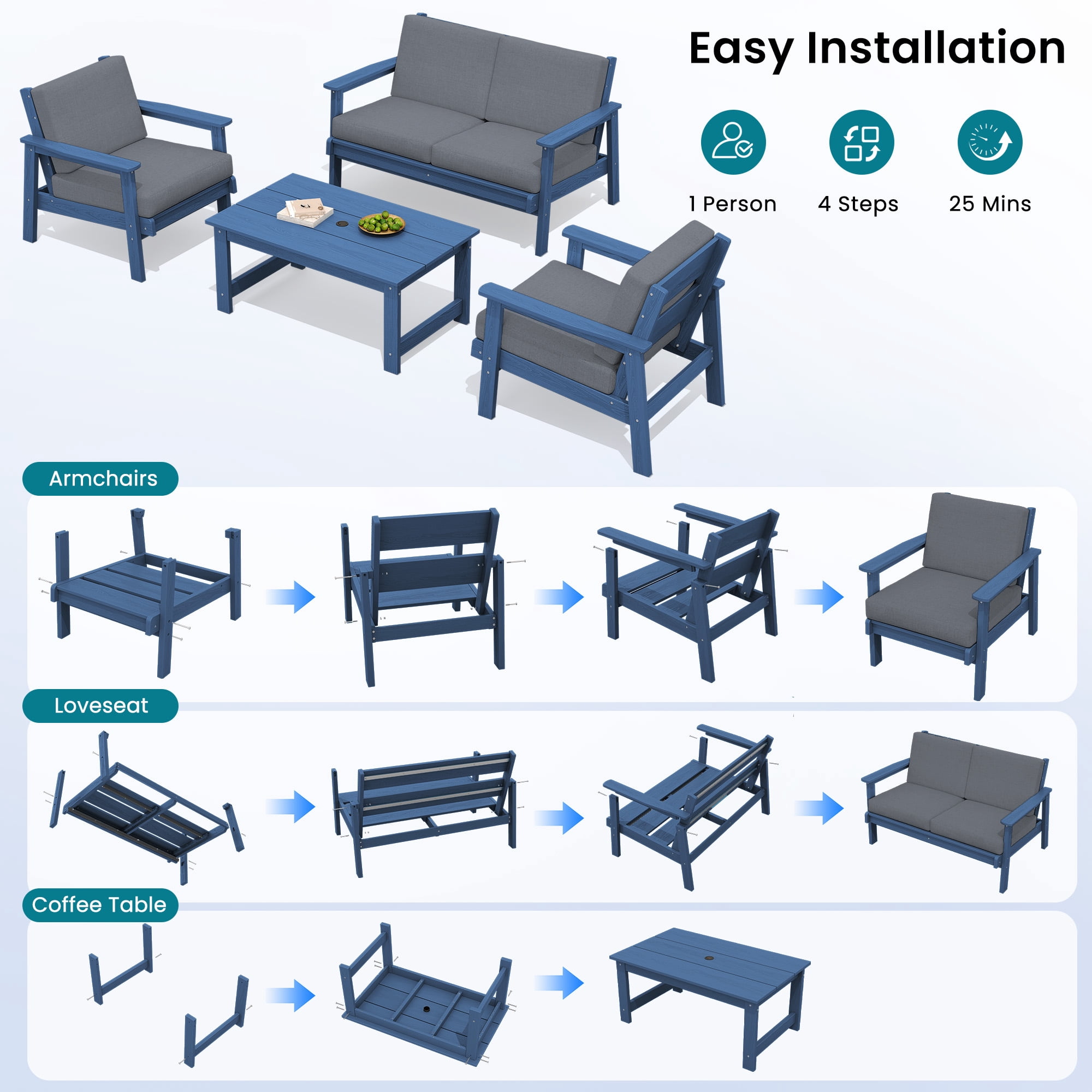 Easy Installation

1 Person

4 Steps

25 Mins

Armchairs

Loveseat

Coffee Table