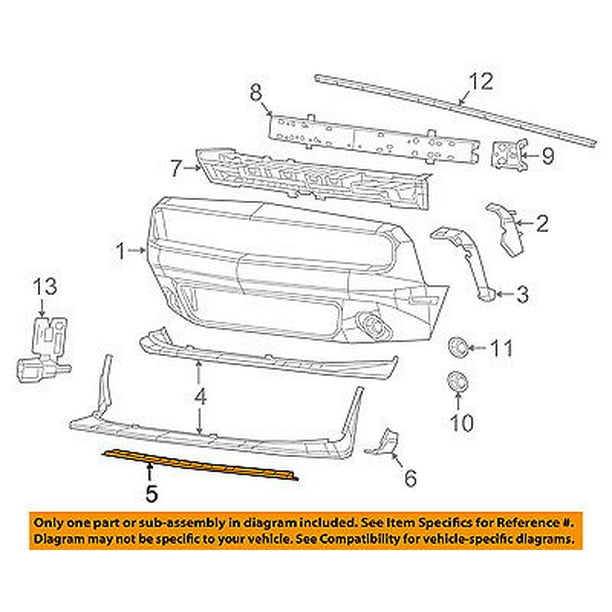 12
8
9
7
2
1
3
13
11
4
10
6
5

Only one part or sub-assembly in diagram included. See Item Specifics for Reference #. Diagram may not be specific to your vehicle. See Compatibility for vehicle-specific diagrams.