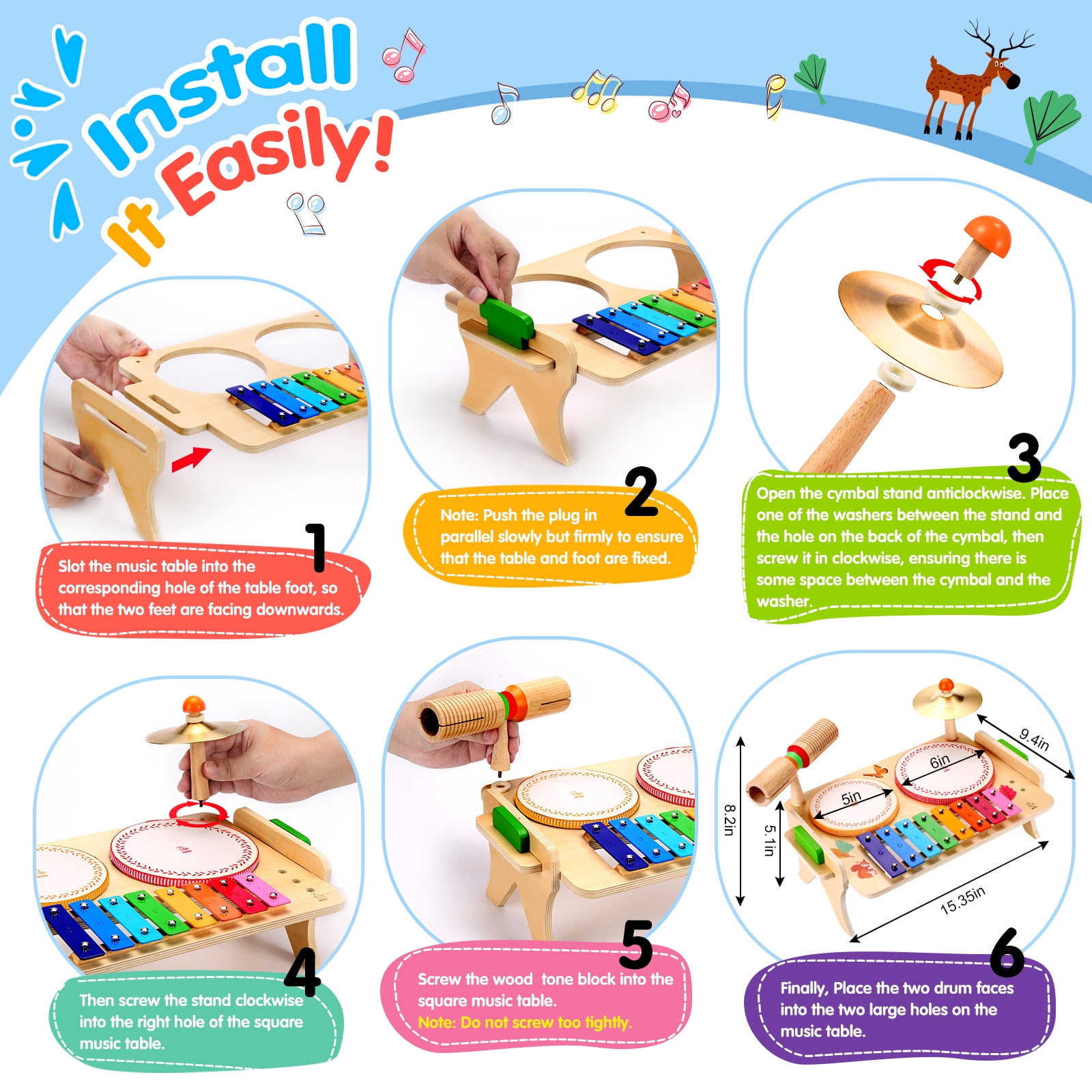 Install It Easily!

1
Slot the music table into the corresponding hole of the table foot, so that the two feet are facing downwards.

2
Note: Push the plug in parallel slowly but firmly to ensure that the table and foot are fixed.

3
Open the cymbal stand anticlockwise. Place one of the washers between the stand and the hole on the back of the cymbal, then screw it in clockwise, ensuring there is some space between the cymbal and the washer.

4
Then screw the stand clockwise into the right hole of the square music table.

5
Screw the wood  tone block into the square music table.
Note: Do not screw too tightly.

9.4in
6in
5in
8.2in
5.1in
15.35in

6
Finally, Place the two drum faces into the two large holes on the music table.