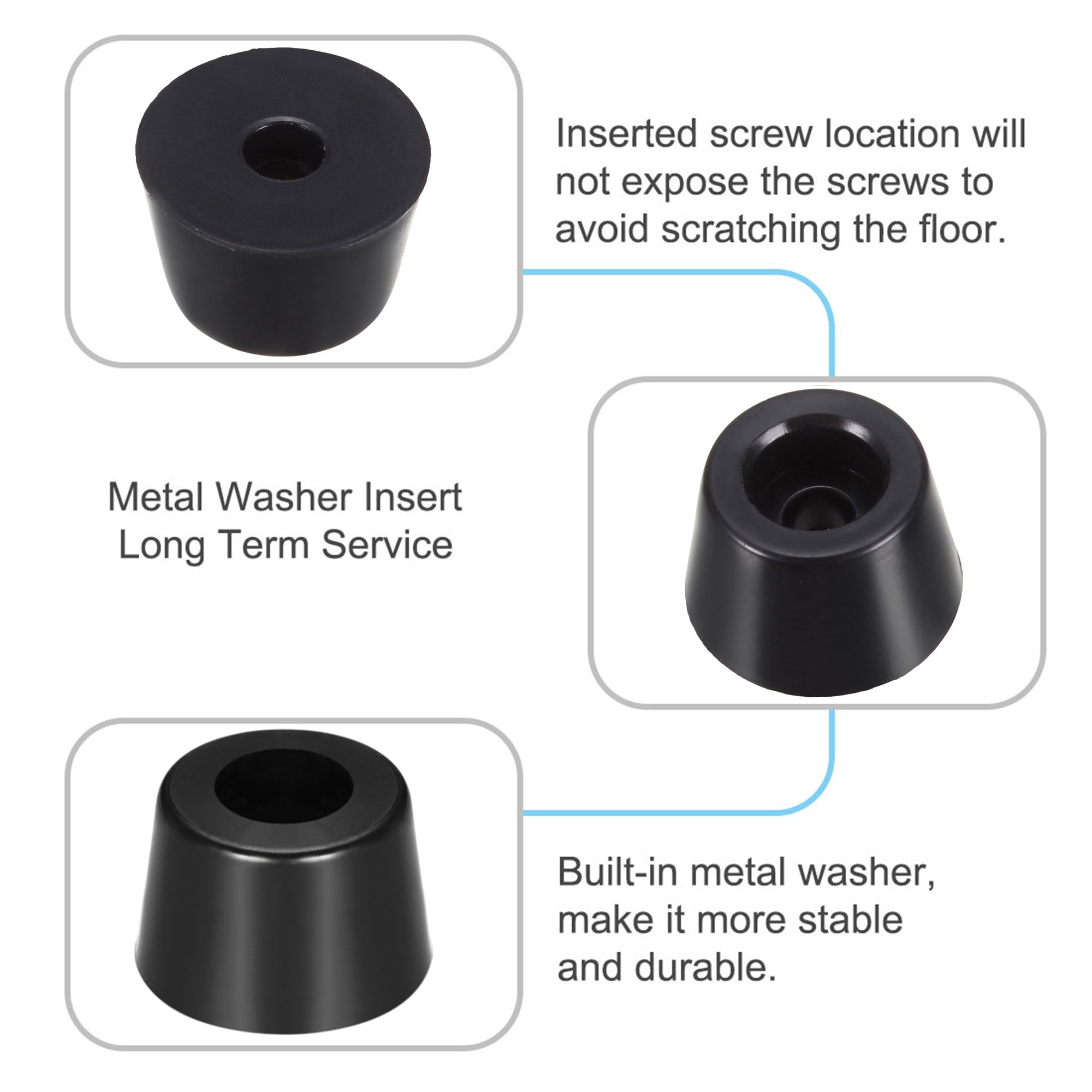 Inserted screw location will not expose the screws to avoid scratching the floor.

Metal Washer Insert
Long Term Service

Built-in metal washer, make it more stable and durable.