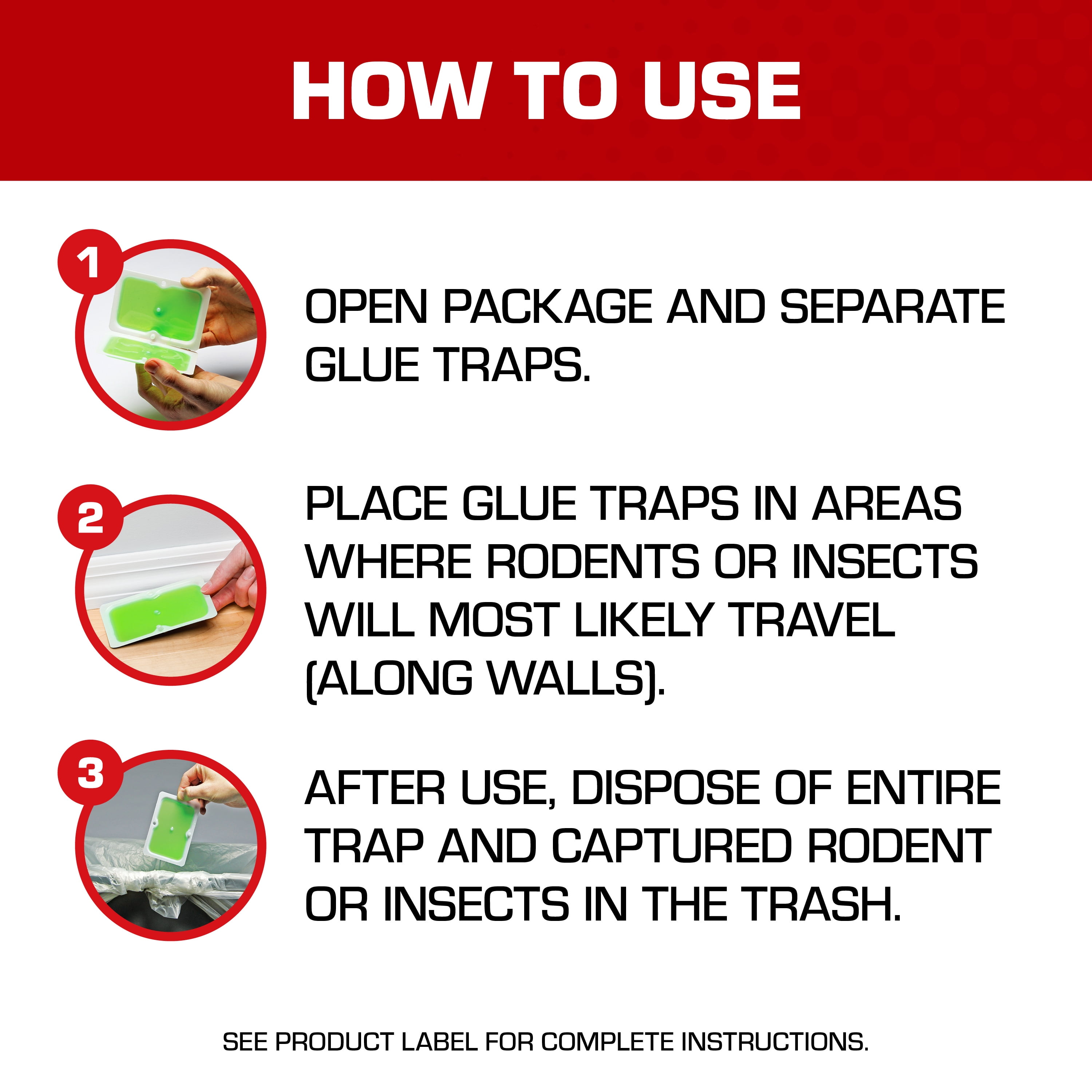 HOW TO USE

1

OPEN PACKAGE AND SEPARATE GLUE TRAPS.

2

PLACE GLUE TRAPS IN AREAS WHERE RODENTS OR INSECTS WILL MOST LIKELY TRAVEL (ALONG WALLS).

3

AFTER USE, DISPOSE OF ENTIRE TRAP AND CAPTURED RODENT OR INSECTS IN THE TRASH.

SEE PRODUCT LABEL FOR COMPLETE INSTRUCTIONS.