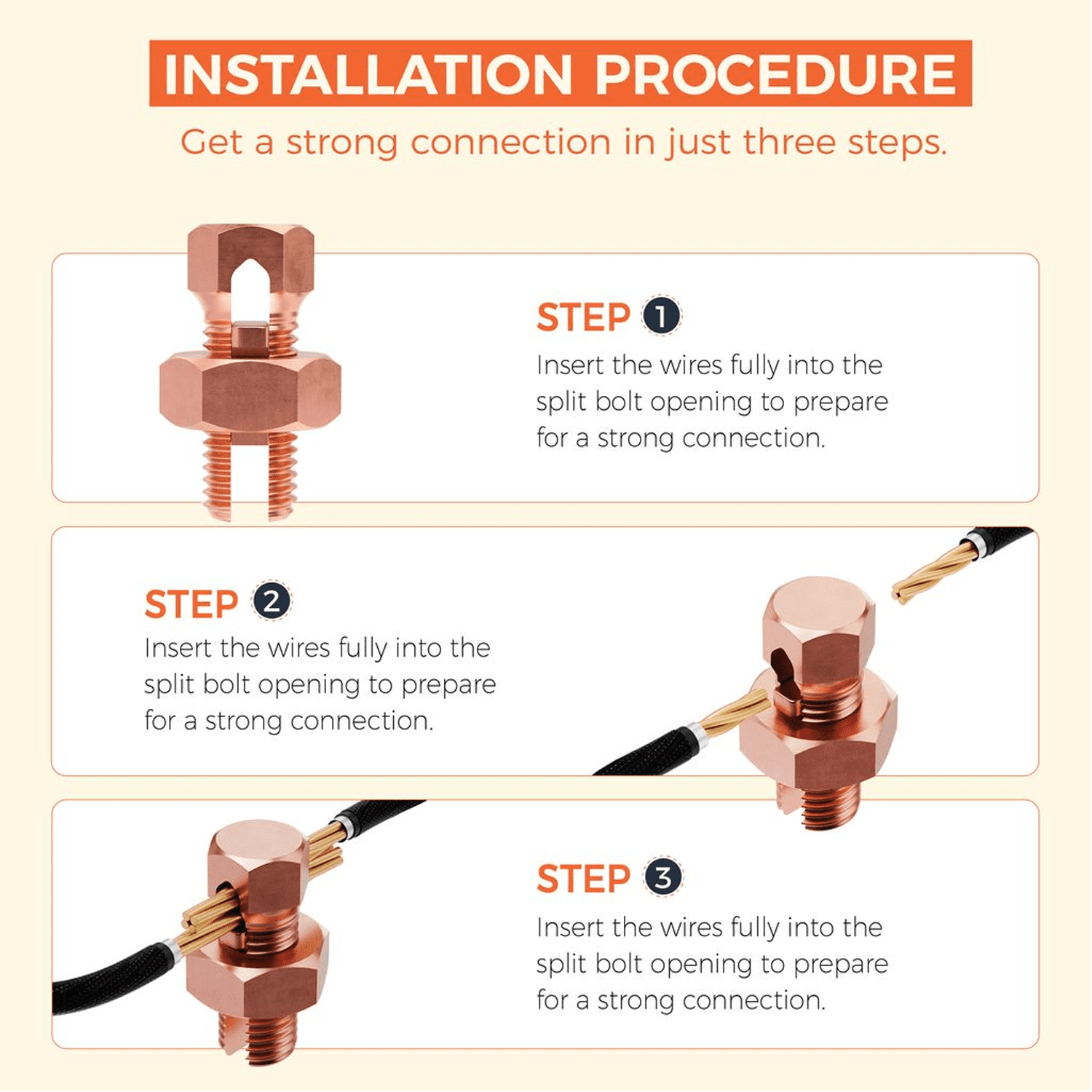 INSTALLATION PROCEDURE

Get a strong connection in just three steps.

STEP 1

Insert the wires fully into the split bolt opening to prepare for a strong connection.

STEP 2

Insert the wires fully into the split bolt opening to prepare for a strong connection.

STEP 3

Insert the wires fully into the split bolt opening to prepare for a strong connection.