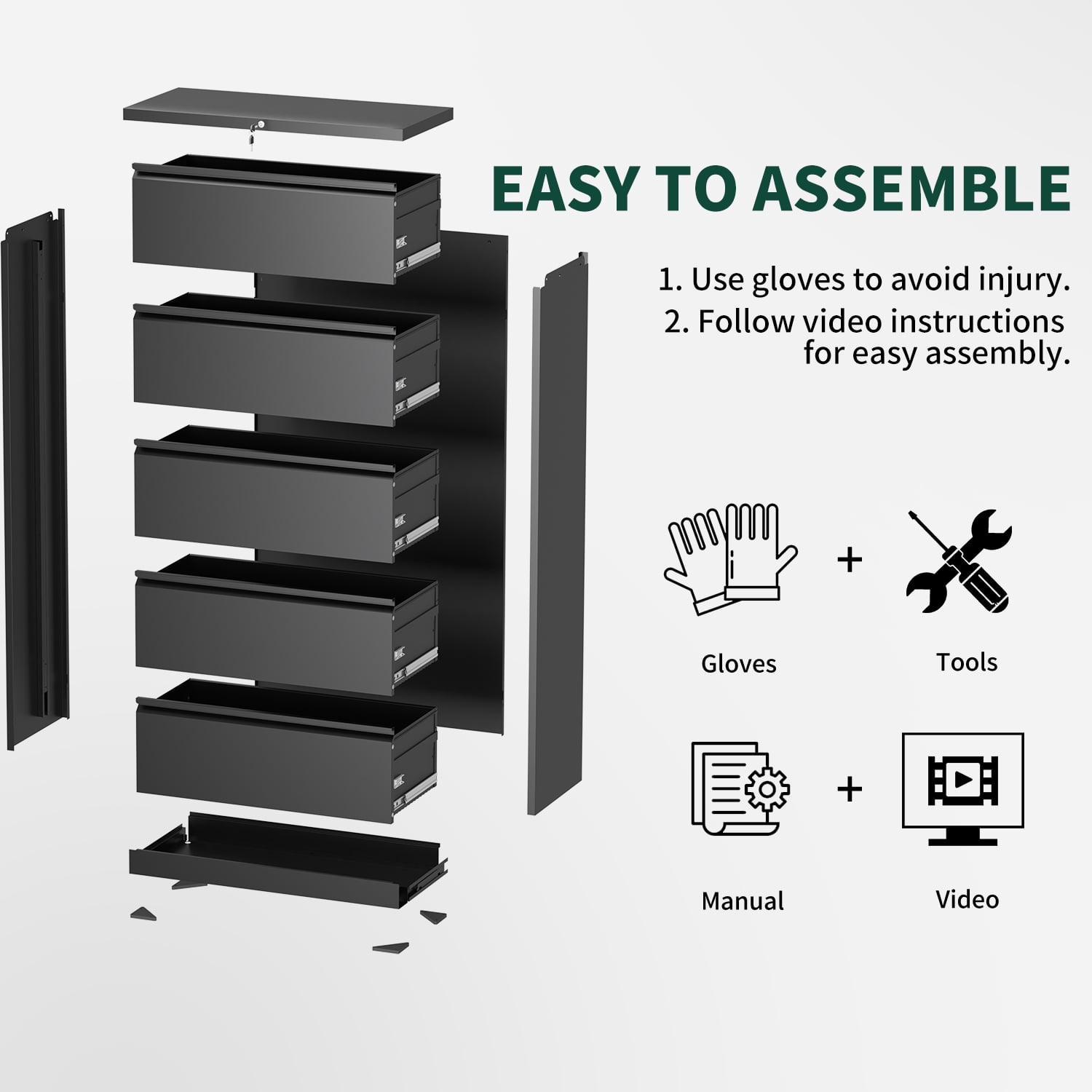 EASY TO ASSEMBLE

1. Use gloves to avoid injury.

2. Follow video instructions for easy assembly.

+

Gloves

Tools

+

Manual

Video