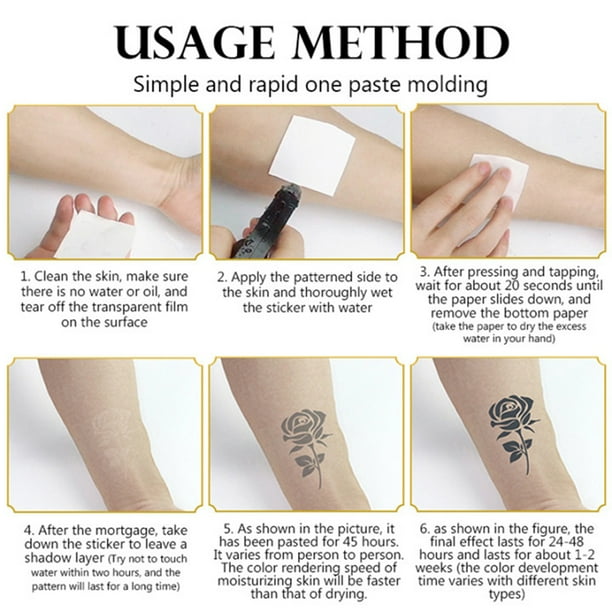 USAGE METHOD

Simple and rapid one paste molding

1. Clean the skin, make sure there is no water or oil, and tear off the transparent film on the surface

2. Apply the patterned side to the skin and thoroughly wet the sticker with water

3. After pressing and tapping, wait for about 20 seconds until the paper slides down, and remove the bottom paper (take the paper to dry the excess water in your hand)

4. After the mortgage, take down the sticker to leave a shadow layer (Try not to touch water within two hours, and the pattern will last for a long time)

5. As shown in the picture, it has been pasted for 45 hours. It varies from person to person. The color rendering speed of moisturizing skin will be faster than that of drying.

6. as shown in the figure, the final effect lasts for 24-48 hours and lasts for about 1-2 weeks (the color development time varies with different skin types)