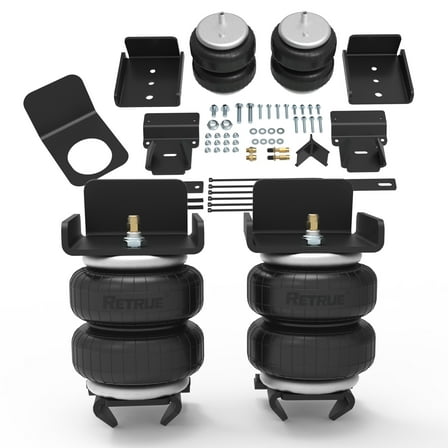 RETRUE
RETRUE