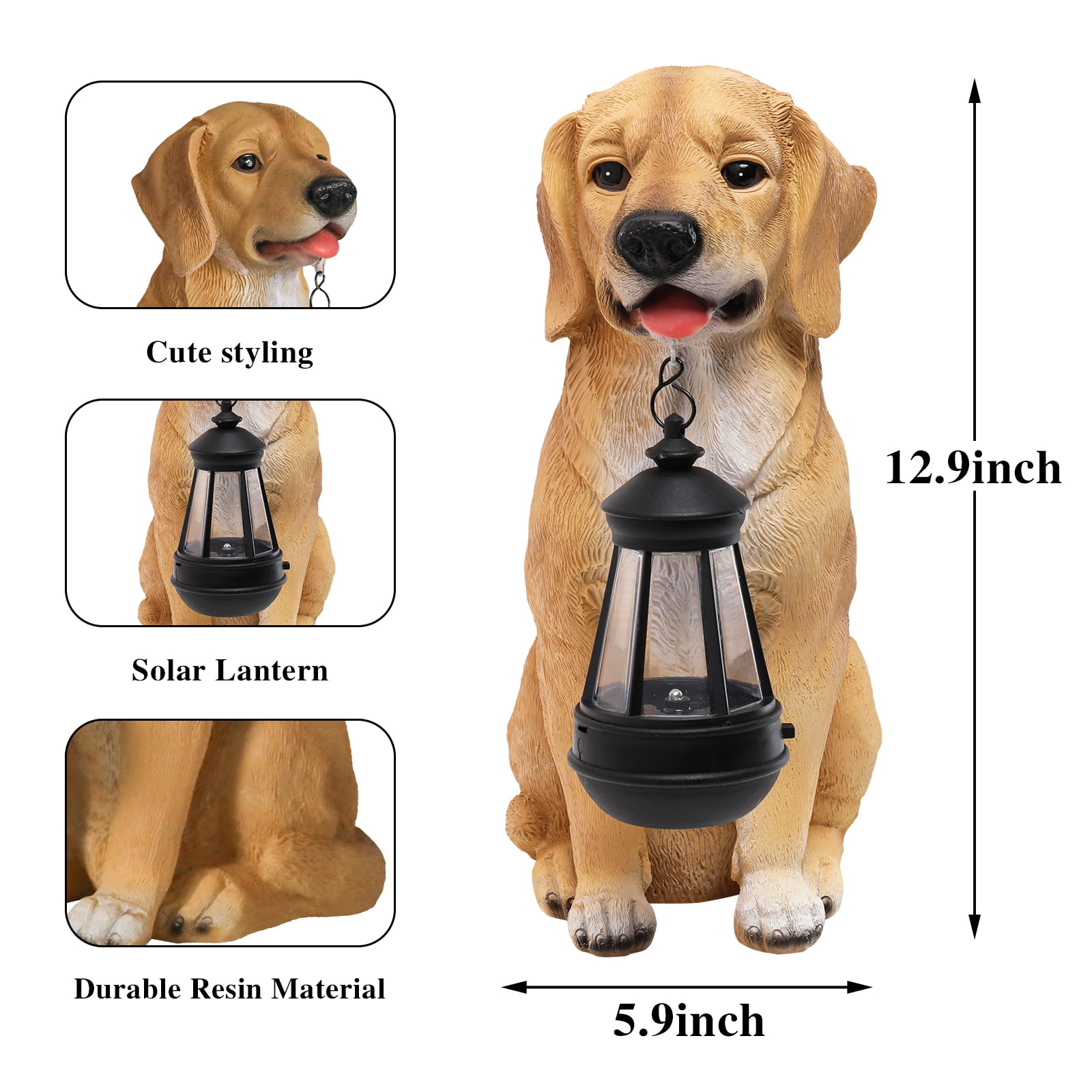 Cute styling

Solar Lantern

Durable Resin Material

12.9inch

5.9inch