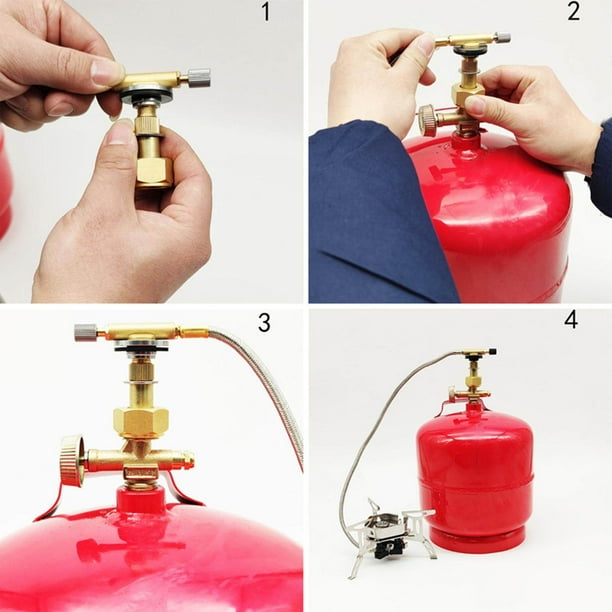 1

2

3

4