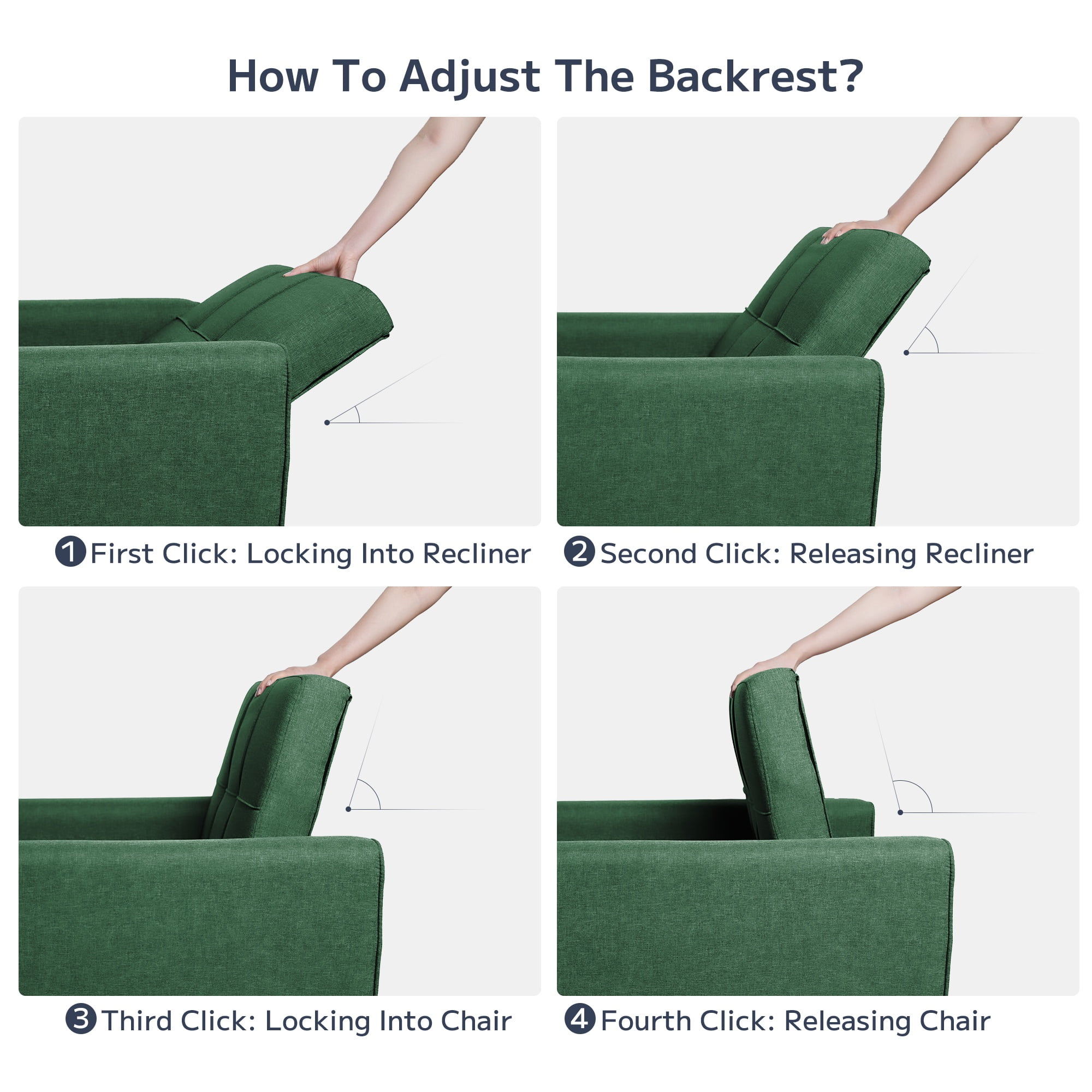 How To Adjust The Backrest?

1 First Click: Locking Into Recliner

2 Second Click: Releasing Recliner

3 Third Click: Locking Into Chair

4 Fourth Click: Releasing Chair