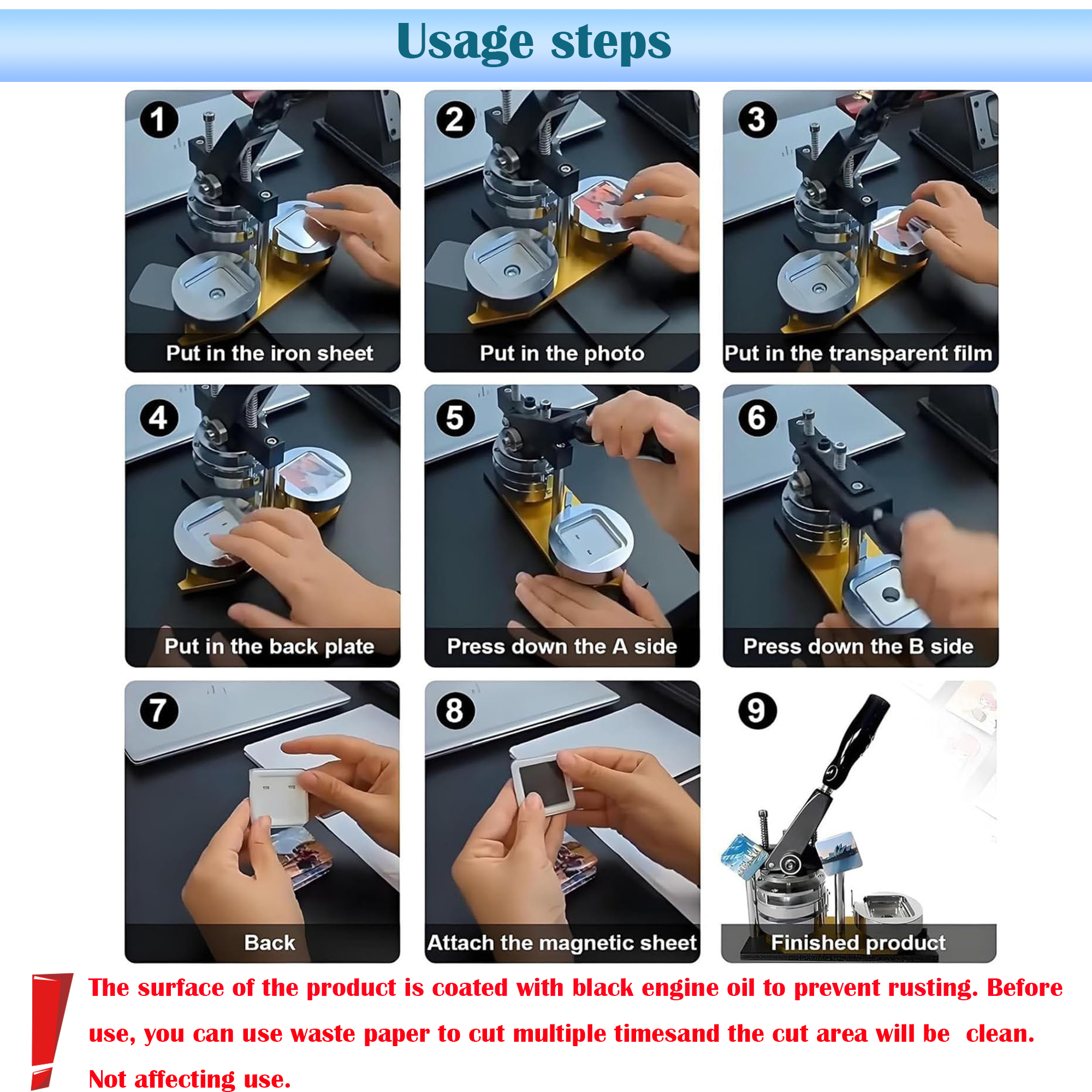 Usage steps

1
Put in the iron sheet

2
Put in the photo

3
Put in the transparent film

4
Put in the back plate

5
Press down the A side

6
Press down the B side

7
Back

8
Attach the magnetic sheet

9
Finished product

The surface of the product is coated with black engine oil to prevent rusting. Before use, you can use waste paper to cut multiple timesand the cut area will be clean. Not affecting use.