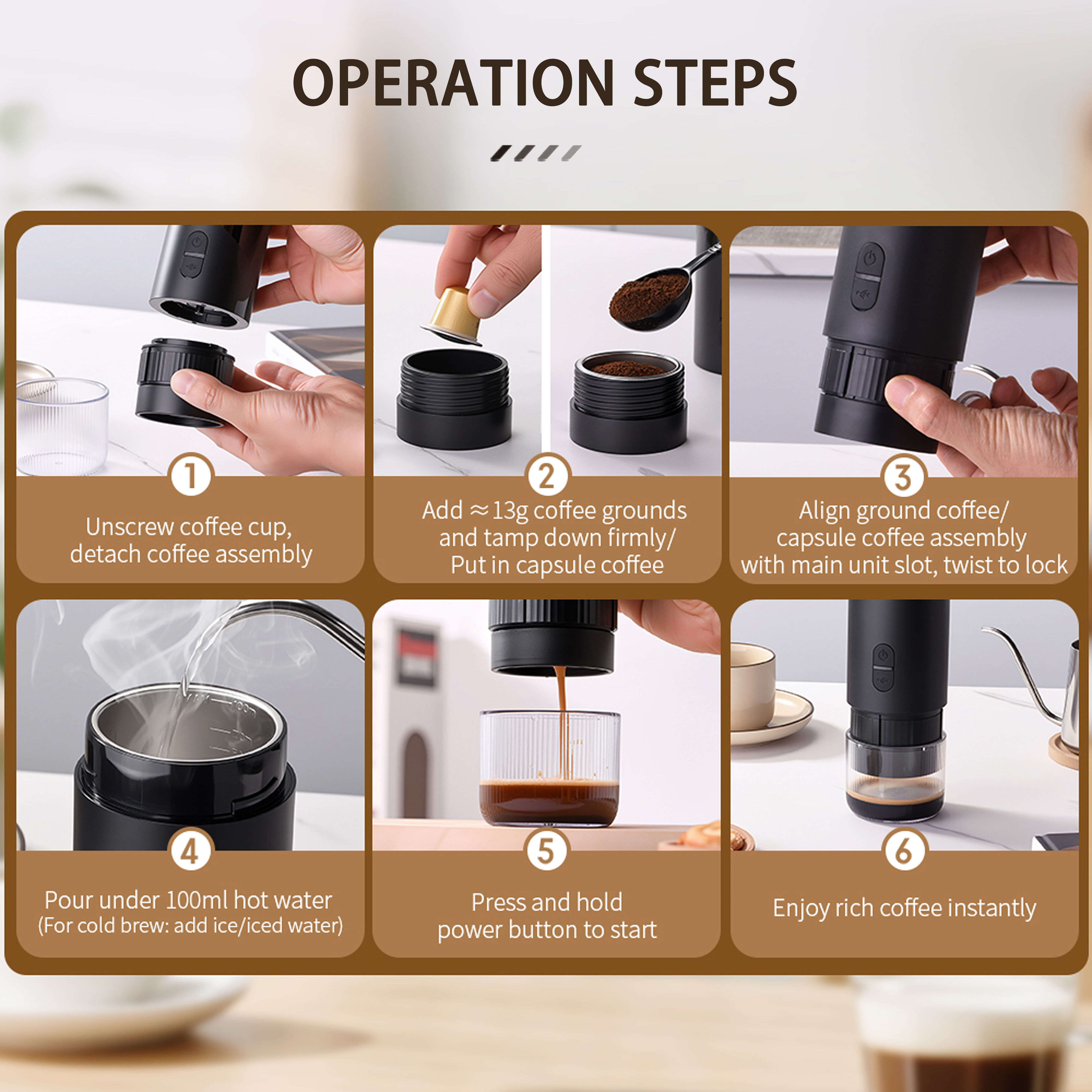 OPERATION STEPS

1
Unscrew coffee cup, detach coffee assembly

2
Add ≈13g coffee grounds and tamp down firmly/ Put in capsule coffee

3
Align ground coffee/ capsule coffee assembly with main unit slot, twist to lock

4
Pour under 100ml hot water
(For cold brew: add ice/iced water)

5
Press and hold power button to start

6
Enjoy rich coffee instantly