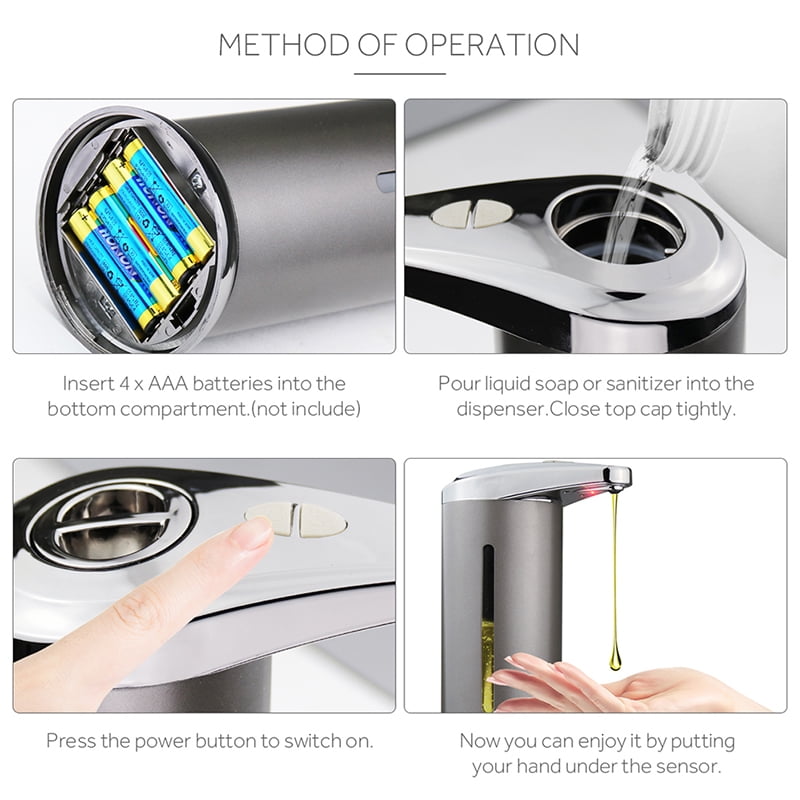 METHOD OF OPERATION

Insert 4 x AAA batteries into the bottom compartment.(not include)

Pour liquid soap or sanitizer into the dispenser.Close top cap tightly.

Press the power button to switch on.

Now you can enjoy it by putting your hand under the sensor.