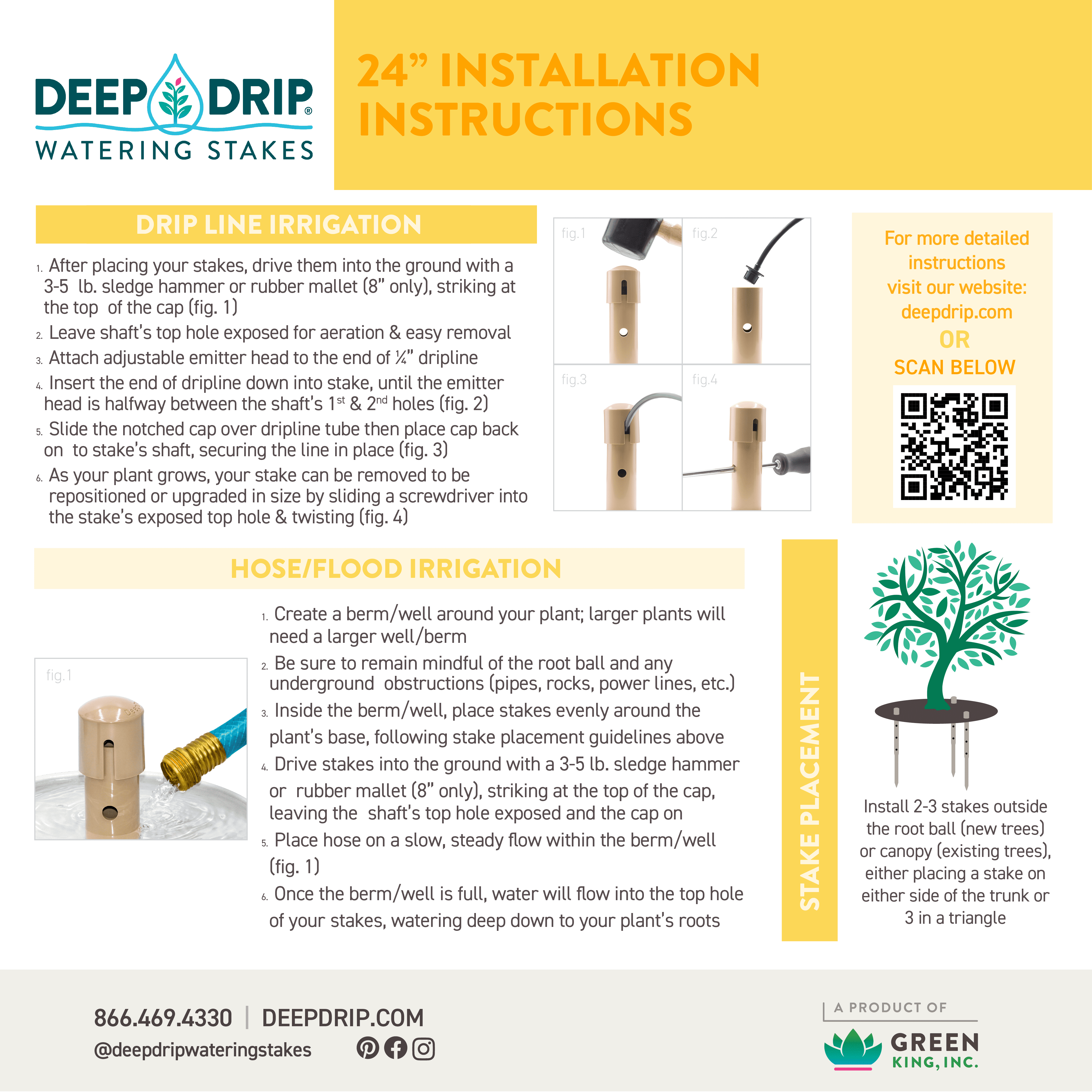 DEEP DRIP®
WATERING STAKES

24" INSTALLATION INSTRUCTIONS

DRIP LINE IRRIGATION

1. After placing your stakes, drive them into the ground with a 3-5 lb. sledge hammer or rubber mallet (8" only), striking at the top of the cap (fig. 1)
2. Leave shaft's top hole exposed for aeration & easy removal
3. Attach adjustable emitter head to the end of ¼" dripline
4. Insert the end of dripline down into stake, until the emitter head is halfway between the shaft's 1st & 2nd holes (fig. 2)
5. Slide the notched cap over dripline tube then place cap back on to stake's shaft, securing the line in place (fig. 3)
6. As your plant grows, your stake can be removed to be repositioned or upgraded in size by sliding a screwdriver into the stake's exposed top hole & twisting (fig. 4)

fig.1
fig.2
fig.3
fig.4

For more detailed instructions visit our website: deepdrip.com
OR
SCAN BELOW

HOSE/FLOOD IRRIGATION

fig.1

1. Create a berm/well around your plant; larger plants will need a larger well/berm
2. Be sure to remain mindful of the root ball and any underground obstructions (pipes, rocks, power lines, etc.)
3. Inside the berm/well, place stakes evenly around the plant's base, following stake placement guidelines above
4. Drive stakes into the ground with a 3-5 lb. sledge hammer or rubber mallet (8" only), striking at the top of the cap, leaving the shaft's top hole exposed and the cap on
5. Place hose on a slow, steady flow within the berm/well (fig. 1)
6. Once the berm/well is full, water will flow into the top hole of your stakes, watering deep down to your plant's roots

STAKE PLACEMENT

Install 2-3 stakes outside the root ball (new trees) or canopy (existing trees), either placing a stake on either side of the trunk or 3 in a triangle

866.469.4330 | DEEPDRIP.COM
@deepdripwateringstakes

A PRODUCT OF
GREEN KING, INC.