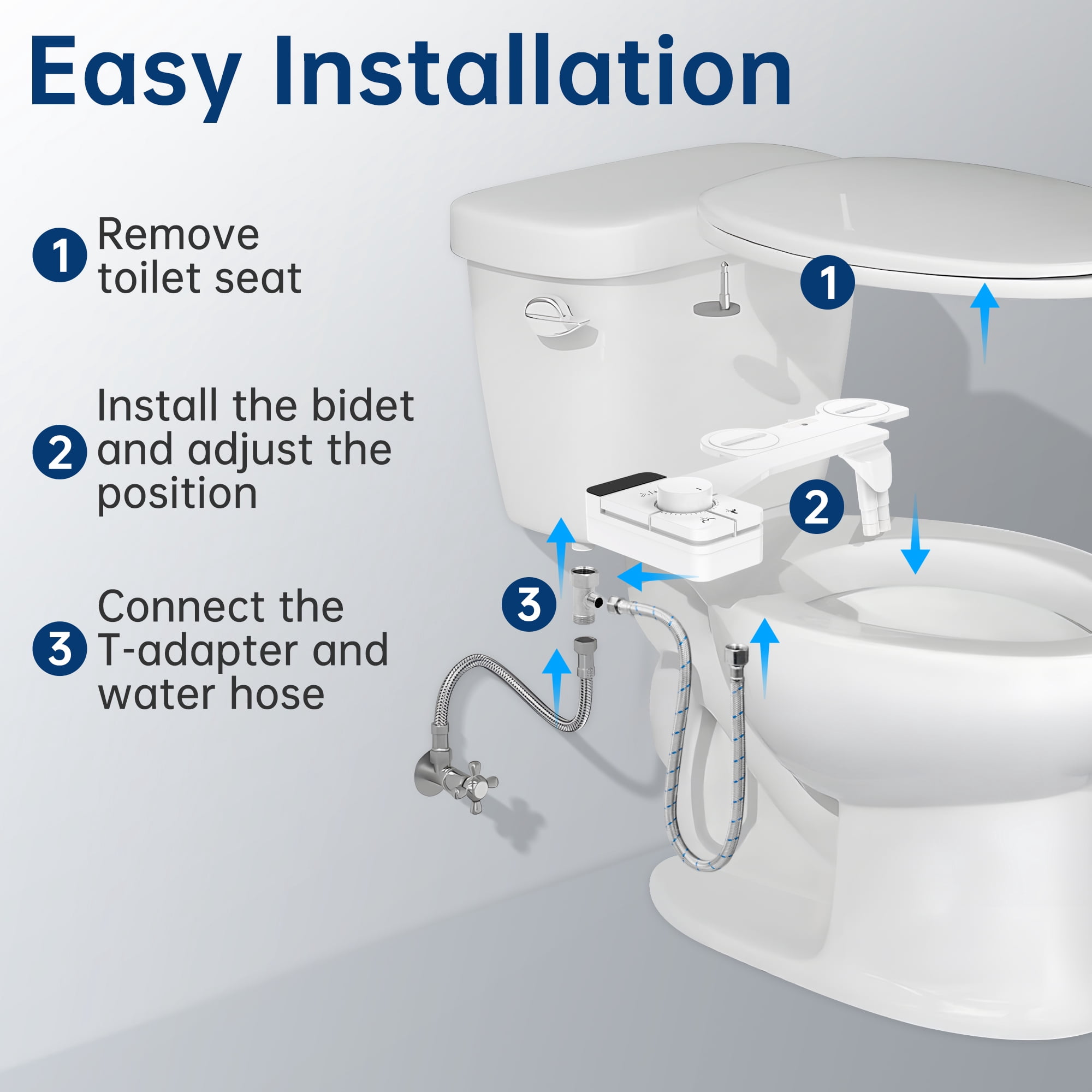 Easy Installation

1 Remove toilet seat

2 Install the bidet and adjust the position

3 Connect the T-adapter and water hose

1

2

3