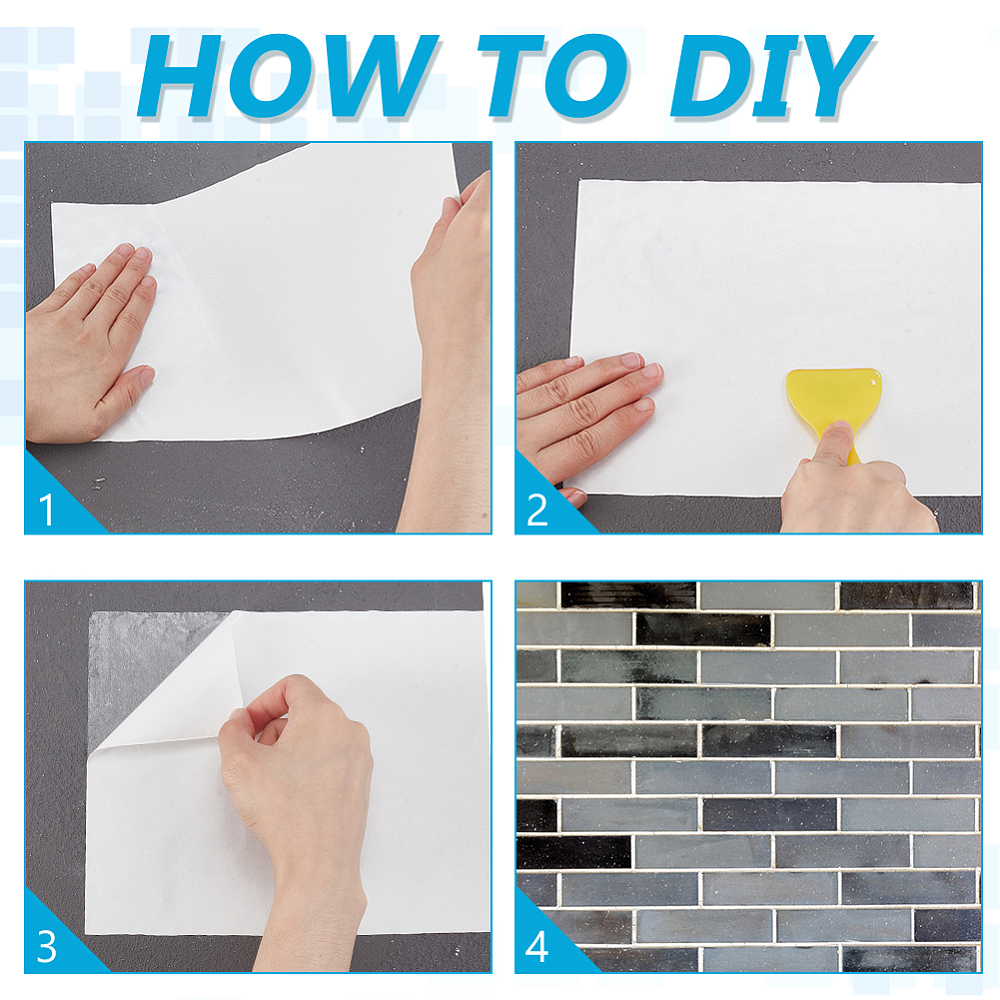 HOW TO DIY

1

2

3

4