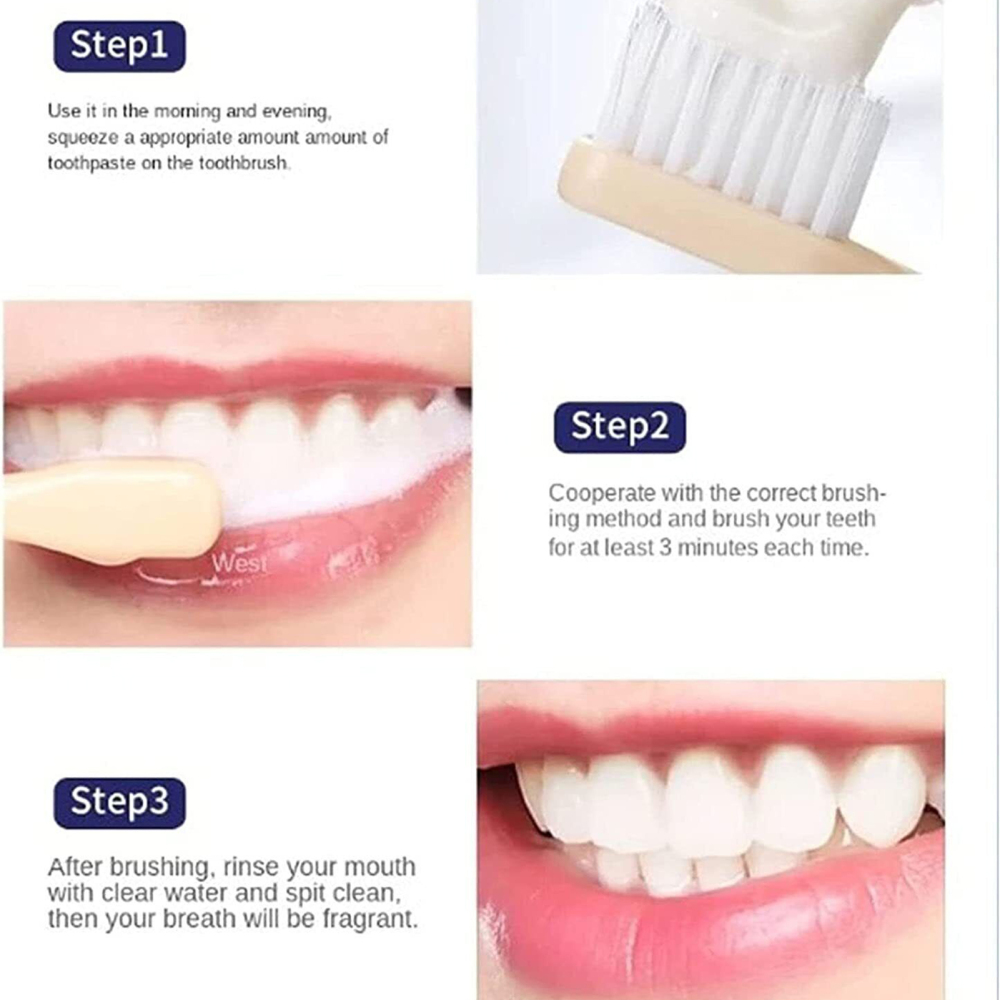 Step1

Use it in the morning and evening, squeeze a appropriate amount amount of toothpaste on the toothbrush.

West

Step2

Cooperate with the correct brushing method and brush your teeth for at least 3 minutes each time.

Step3

After brushing, rinse your mouth with clear water and spit clean, then your breath will be fragrant.