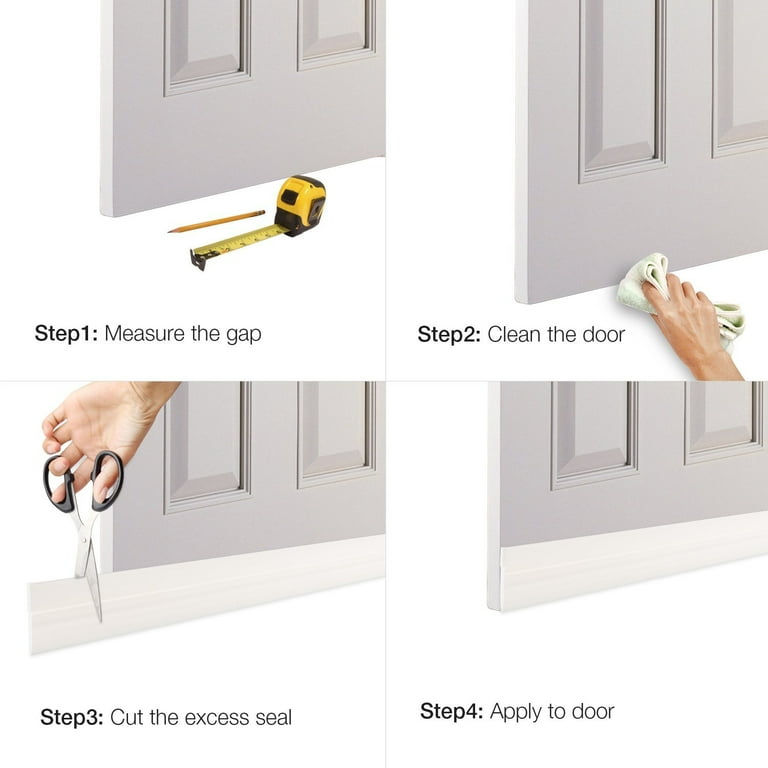 Step1: Measure the gap

Step2: Clean the door

Step3: Cut the excess seal

Step4: Apply to door