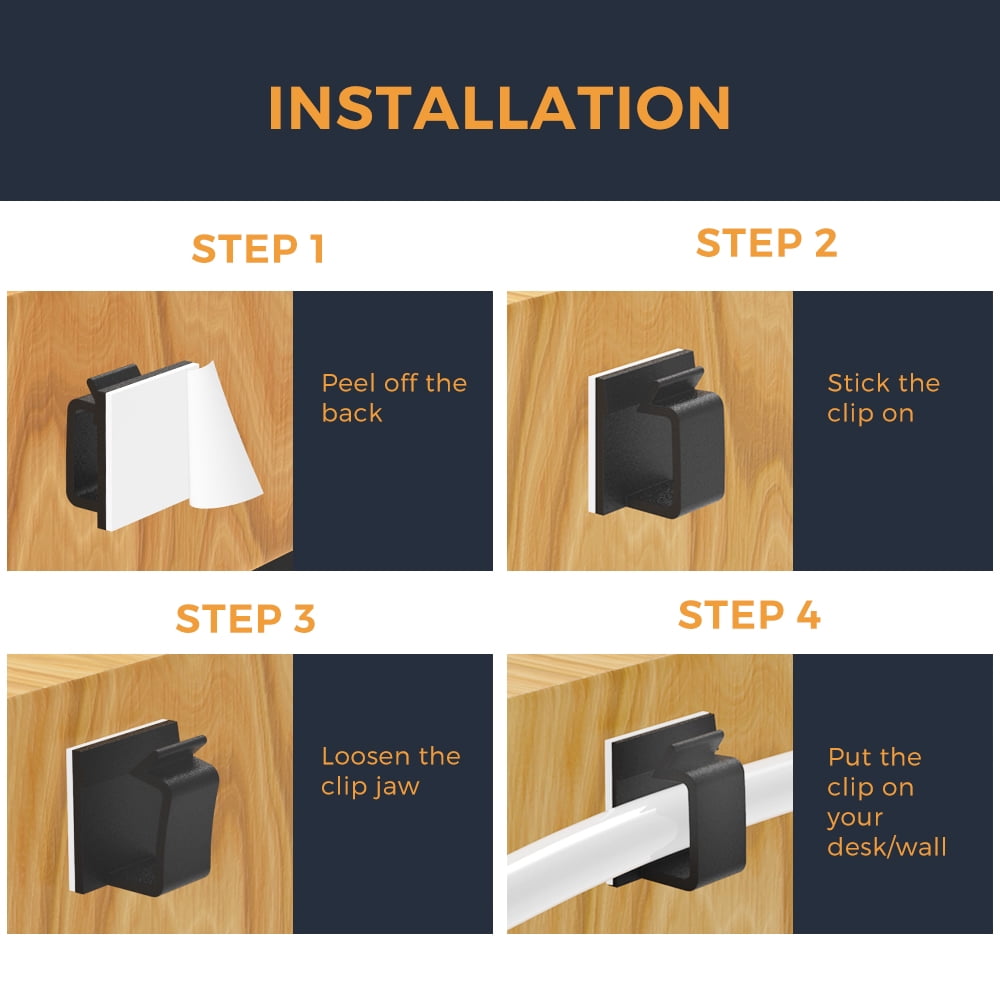 INSTALLATION

STEP 1

Peel off the back

STEP 2

Stick the clip on

STEP 3

Loosen the clip jaw

STEP 4

Put the clip on your desk/wall