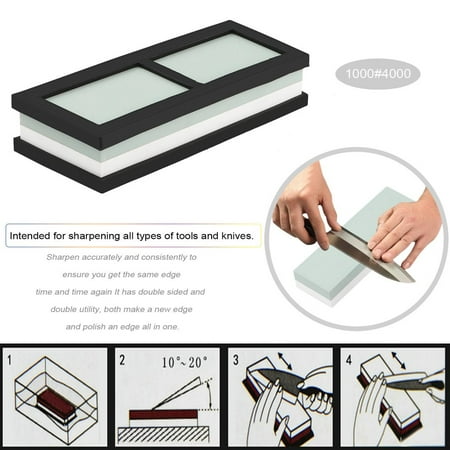 1000#4000

Intended for sharpening all types of tools and knives.

Sharpen accurately and consistently to ensure you get the same edge time and time again It has double sided and double utility, both make a new edge and polish an edge all in one.

1

2 $10°\sim20°$

3

4