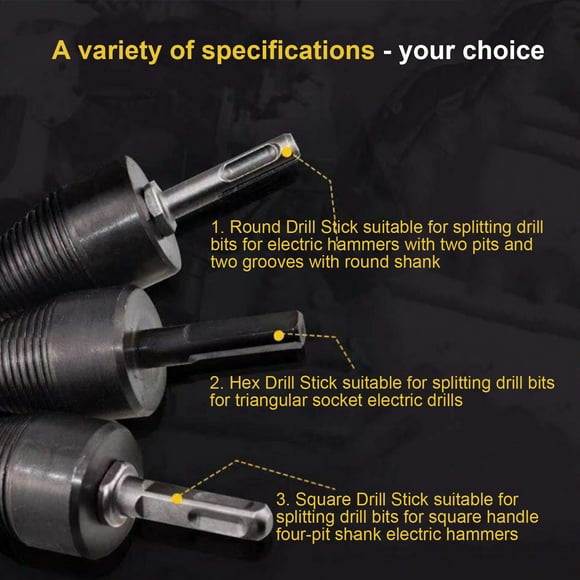 A variety of specifications - your choice

1. Round Drill Stick suitable for splitting drill bits for electric hammers with two pits and two grooves with round shank

2. Hex Drill Stick suitable for splitting drill bits for triangular socket electric drills

3. Square Drill Stick suitable for splitting drill bits for square handle four-pit shank electric hammers